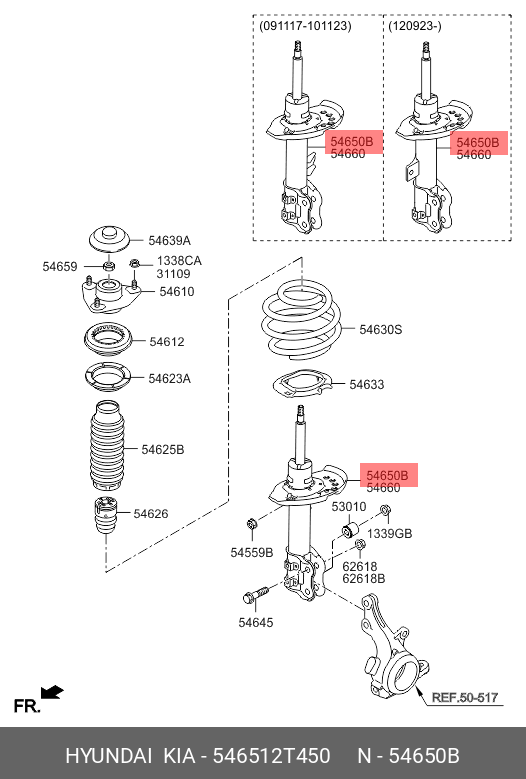 (091117-101123)
54650B
54660

(120923-)
54650B
54660

54639A
54659
1338CA
31109
54610
54612
54623A
54625B
54626

54630S
54633
54650B
54660
53010
1339GB
54559B
62618
62618B
54645

FR.

REF.50-517

HYUNDAI KIA - 546512T450 N - 54650B