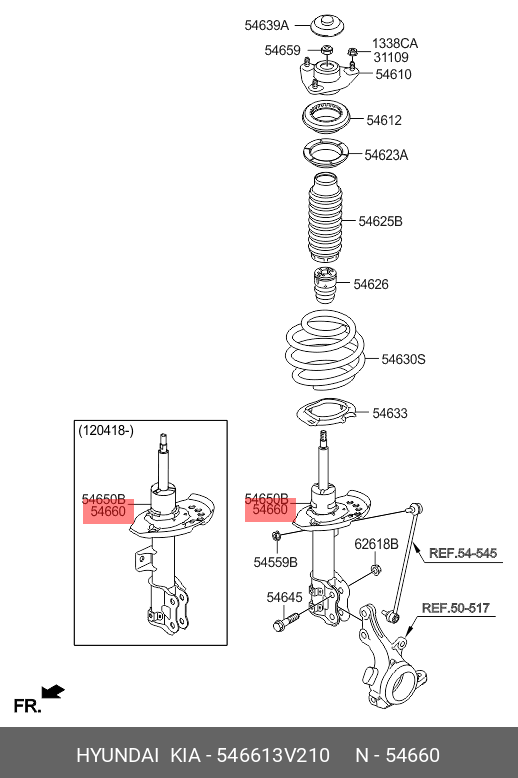 54639A
54659
1338CA
31109
54610
54612
54623A
54625B
54626
54630S
54633
(120418-)
54650B
54660
54650B
54660
54559B
62618B
REF.54-545
54645
REF.50-517
FR.
HYUNDAI KIA - 546613V210 N - 54660