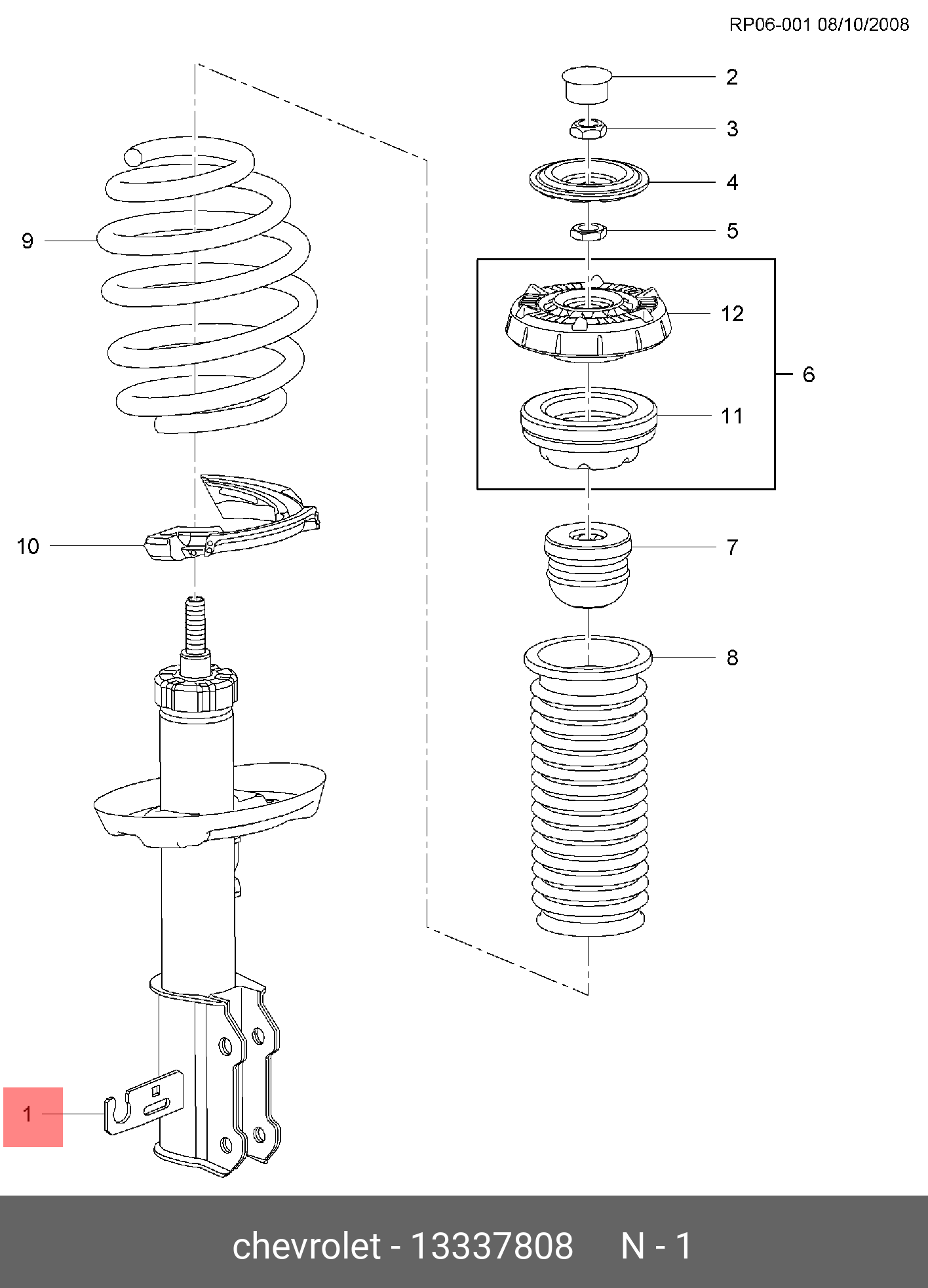 RP06-001 08/10/2008

2
3
4
5
9
12
6
11
10
7
8
1

chevrolet - 13337808 N - 1