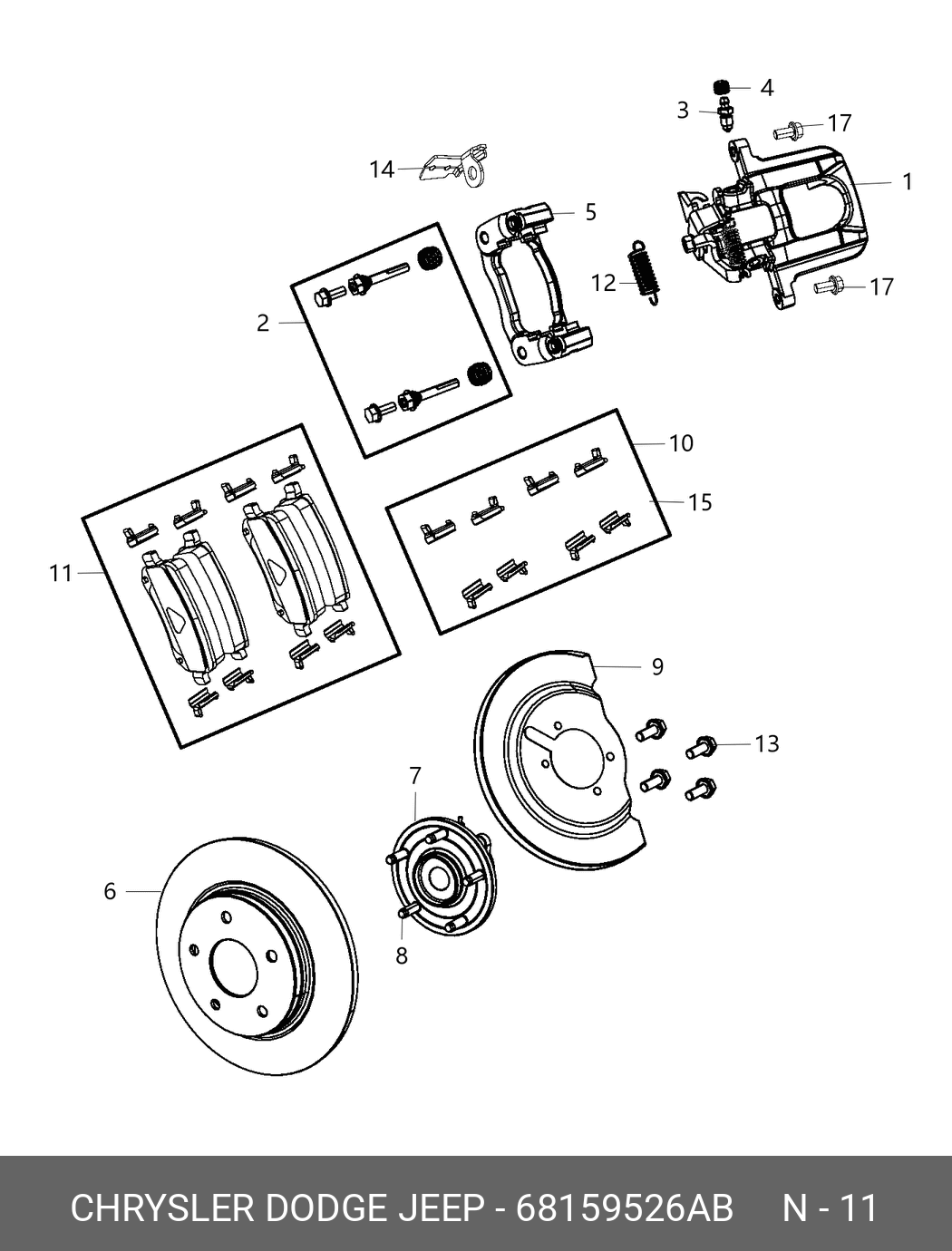 4
3
17
14
1
5
12
17
2
10
15
11
9
13
7
6
8

CHRYSLER DODGE JEEP - 68159526AB N - 11