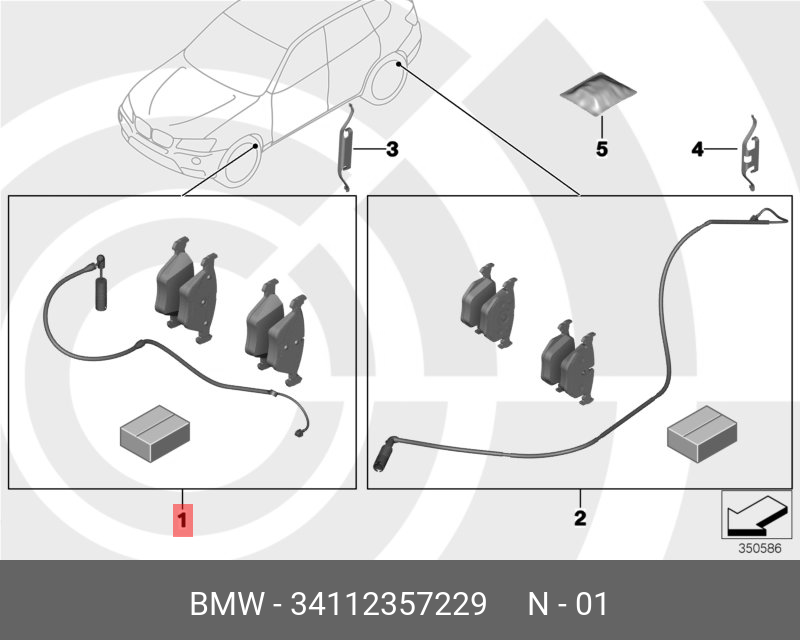 3

5

4

1

2

350586

BMW - 34112357229 N - 01