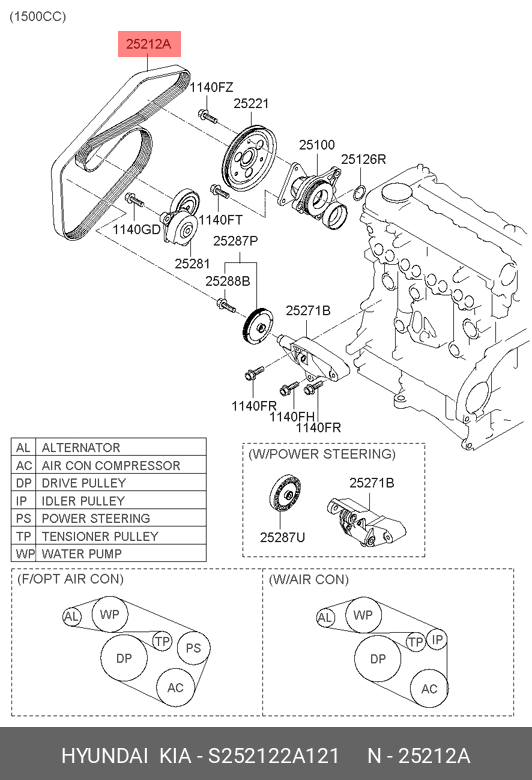 (1500CC)

25212A

1140FZ

25221

25100

25126R

1140GD

1140FT

25281

25287P

25288B

25271B

1140FR

1140FH

1140FR

| AL | ALTERNATOR |
|---|---|
| AC | AIR CON COMPRESSOR |
| DP | DRIVE PULLEY |
| IP | IDLER PULLEY |
| PS | POWER STEERING |
| TP | TENSIONER PULLEY |
| WP | WATER PUMP |

(W/POWER STEERING)

25271B

25287U

(F/OPT AIR CON)

AL WP TP PS DP AC

(W/AIR CON)

AL WP TP IP DP AC

HYUNDAI KIA - S252122A121 N - 25212A