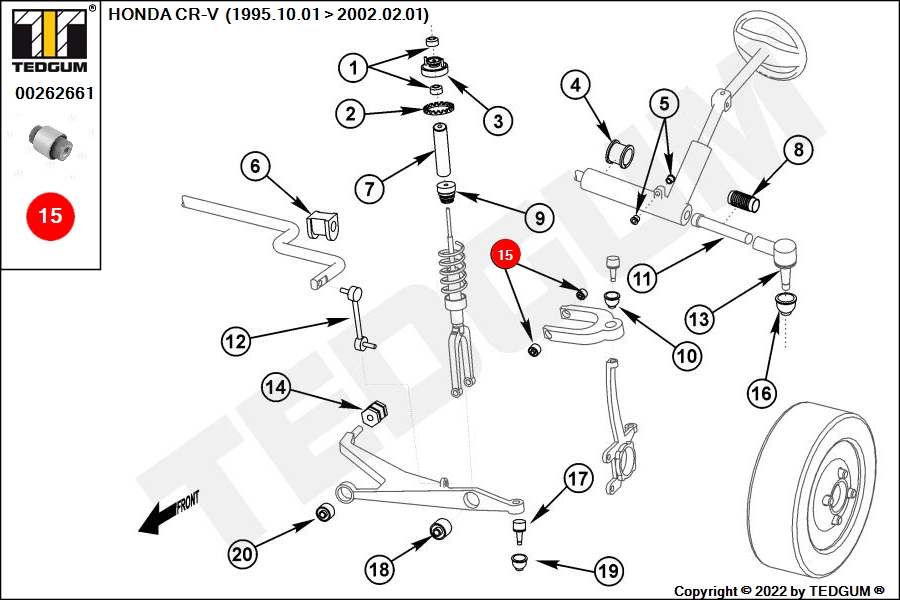 TEDGUM ®

00262661

15

HONDA CR-V (1995.10.01 > 2002.02.01)

1
2
3
4
5
6
7
8
9
15
10
11
12
13
14
16
17
18
19
20

FRONT

TEDGUM

Copyright © 2022 by TEDGUM ®