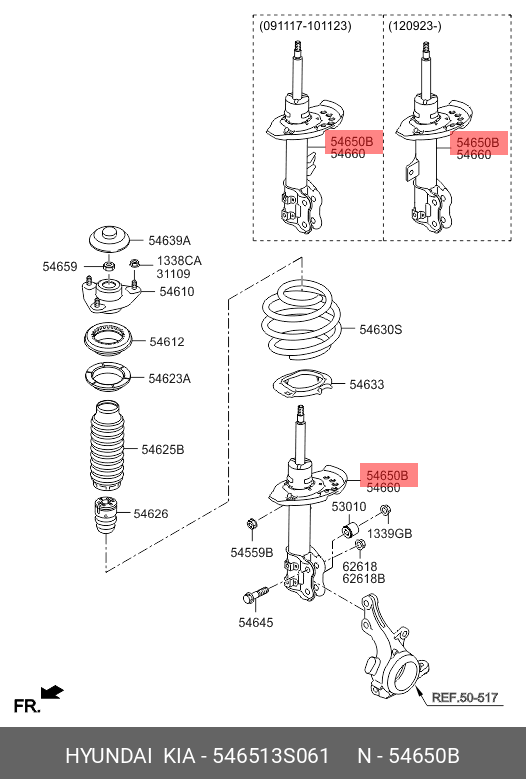 (091117-101123)
(120923-)
54650B
54660
54650B
54660
54639A
54659
1338CA
31109
54610
54612
54623A
54625B
54626
54630S
54633
54650B
54660
53010
1339GB
54559B
62618
62618B
54645
FR.
REF.50-517
HYUNDAI KIA - 546513S061 N - 54650B