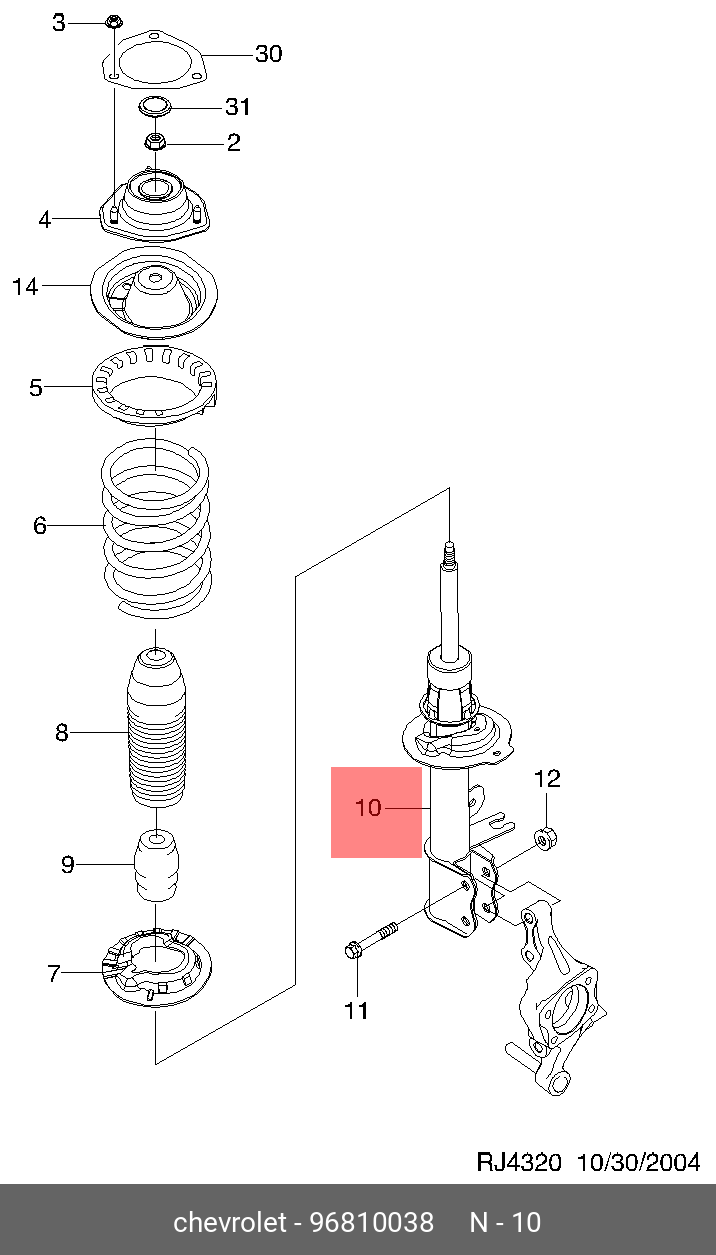 3
30
31
2
4
14
5
6
8
9
7
10
12
11
RJ4320 10/30/2004
chevrolet - 96810038 N - 10