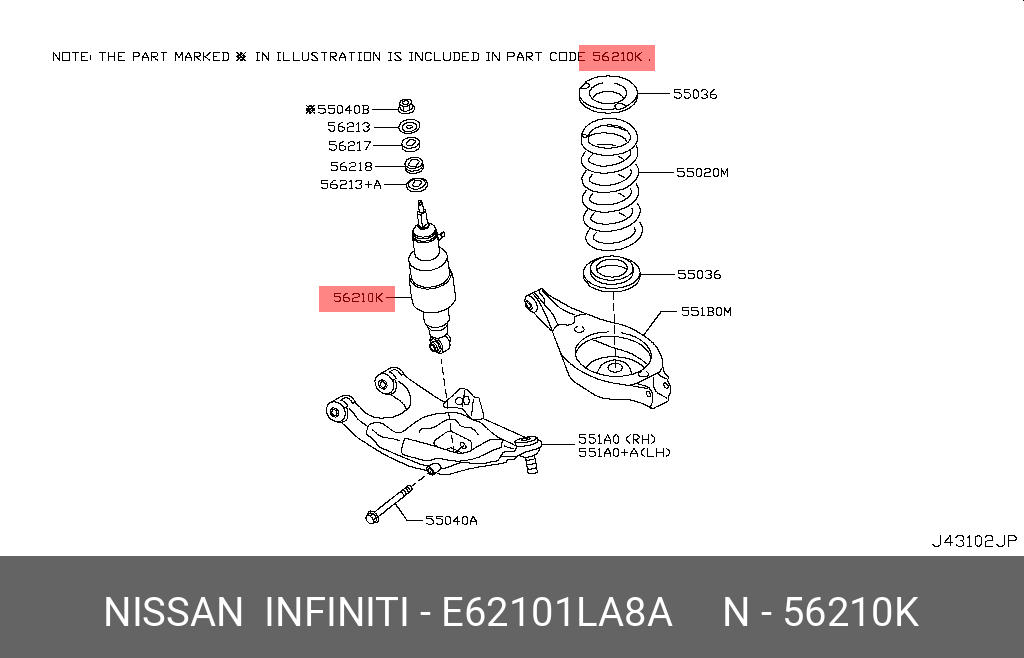 NOTE: THE PART MARKED ※ IN ILLUSTRATION IS INCLUDED IN PART CODE 56210K .

※55040B
56213
56217
56218
56213+A
56210K
55036
55020M
55036
551B0M
551A0 (RH)
551A0+A(LH)
55040A

J43102JP

NISSAN INFINITI - E62101LA8A N - 56210K