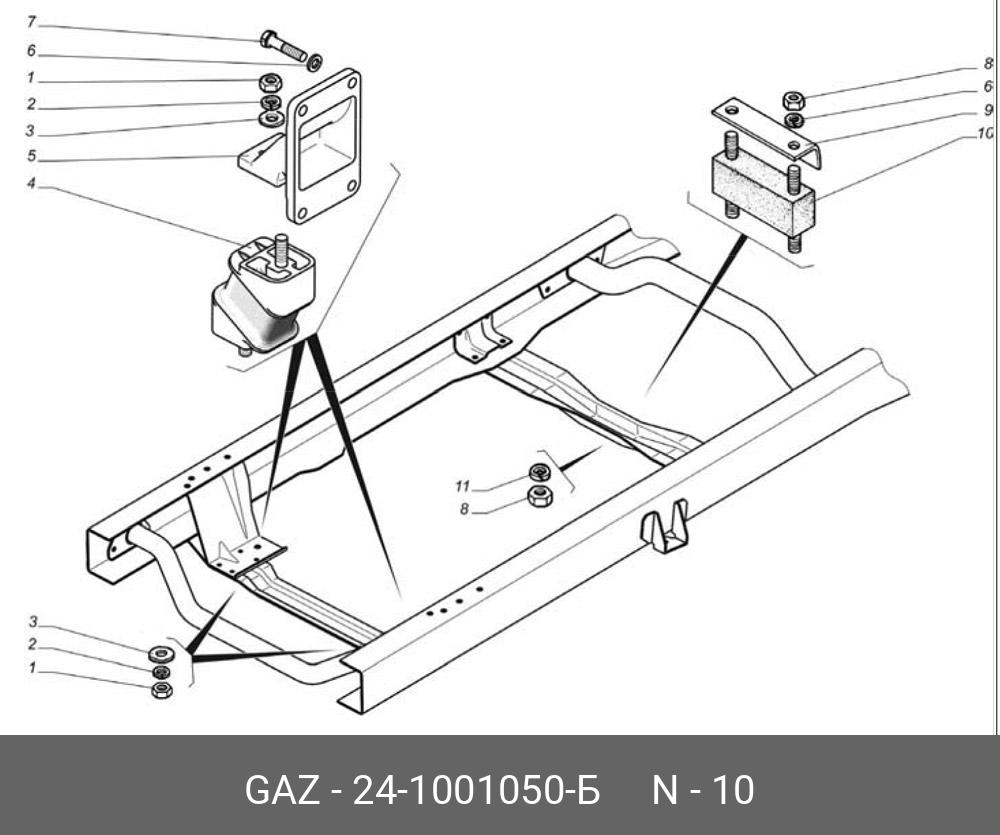 7
6
1
2
3
5
4
8
6
9
10
11
8
3
2
1

GAZ - 24-1001050-Б N - 10