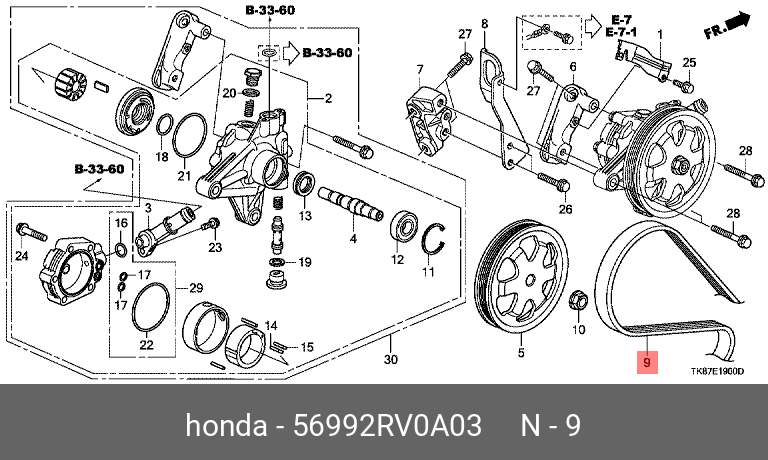 B-33-60
B-33-60
B-33-60
E-7
E-7-1
FR.
1
2
3
4
5
6
7
8
9
10
11
12
13
14
15
16
17
17
18
19
20
21
22
23
24
25
26
27
27
28
28
29
30
TK87E1900D

honda - 56992RV0A03 N - 9