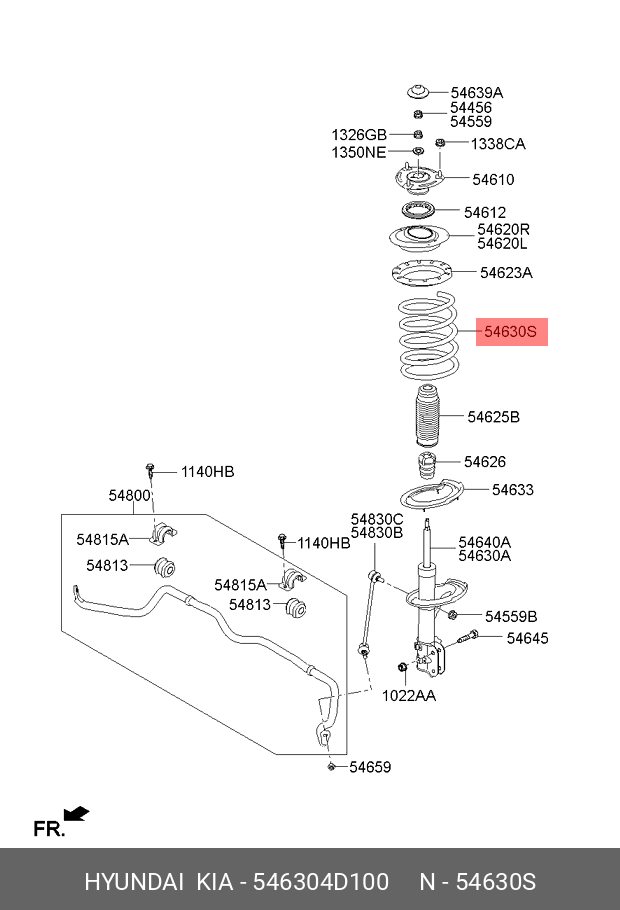 54639A
54456
54559
1326GB
1338CA
1350NE
54610
54612
54620R
54620L
54623A
54630S
54625B
54626
54633
1140HB
54800
54815A
54813
1140HB
54815A
54813
54830C
54830B
54640A
54630A
54559B
54645
1022AA
54659
FR.

HYUNDAI KIA - 546304D100 N - 54630S