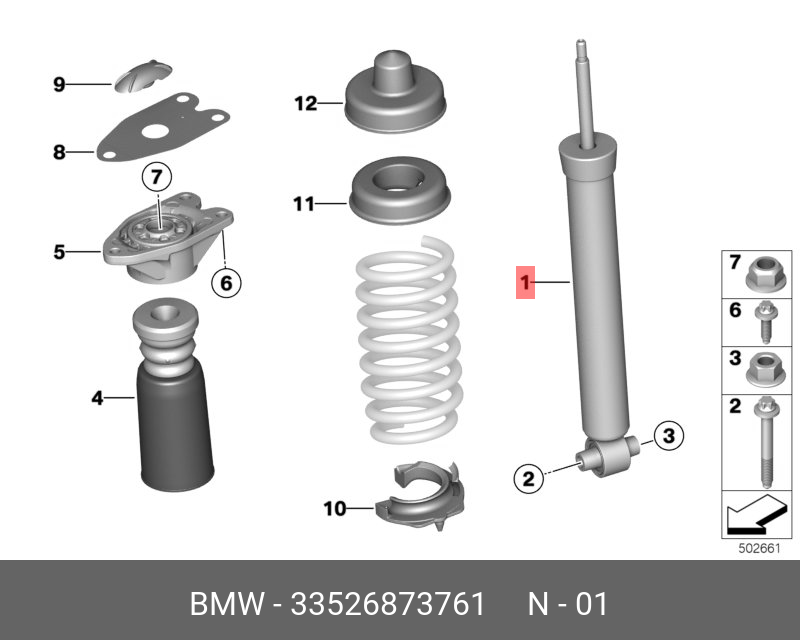 9
8
7
5
6
4
12
11
10
1
2
3
7
6
3
2
502661
BMW - 33526873761 N - 01