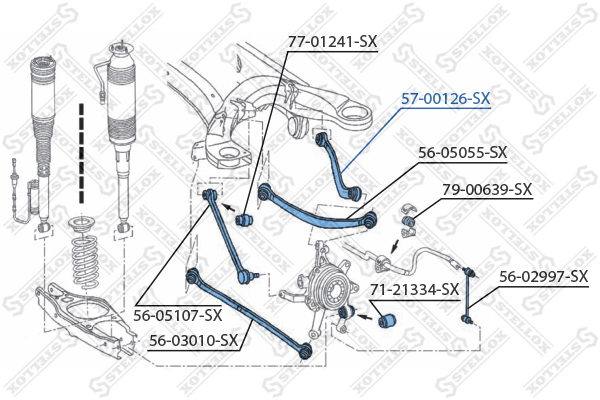 77-01241-SX
57-00126-SX
56-05055-SX
79-00639-SX
56-02997-SX
71-21334-SX
56-05107-SX
56-03010-SX
STELLOX