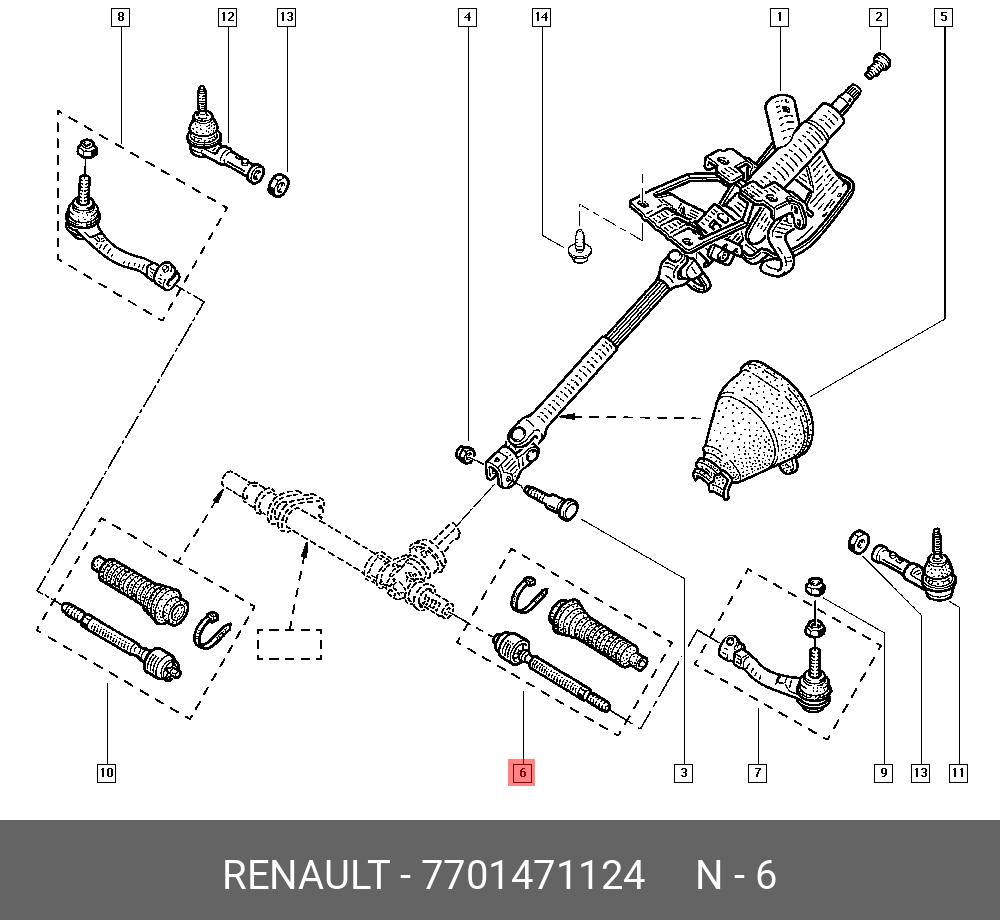 8
12
13
4
14
1
2
5
10
6
3
7
9
13
11

RENAULT - 7701471124 N - 6