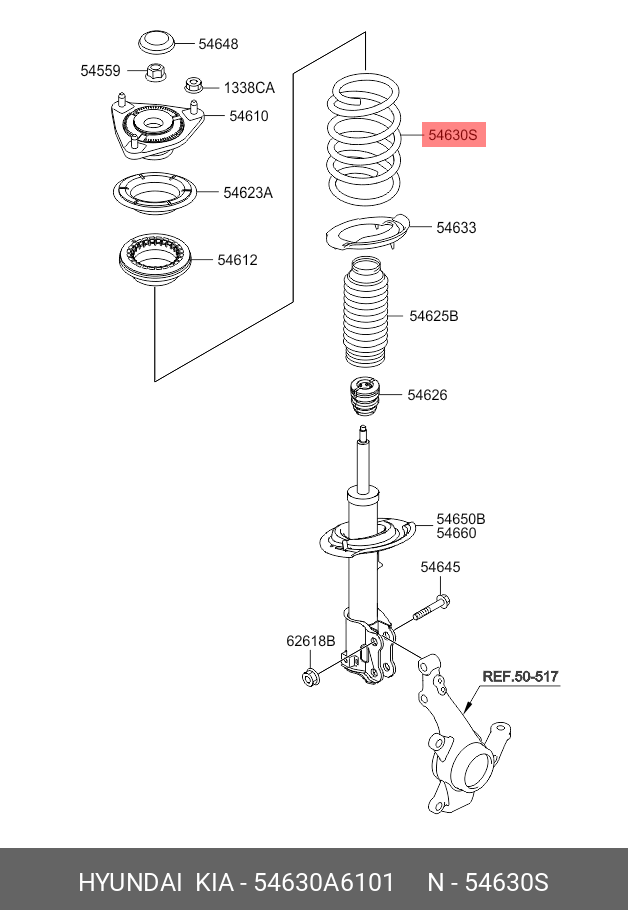 54648
54559
1338CA
54610
54623A
54612
54630S
54633
54625B
54626
54650B
54660
54645
62618B
REF.50-517

HYUNDAI KIA - 54630A6101 N - 54630S