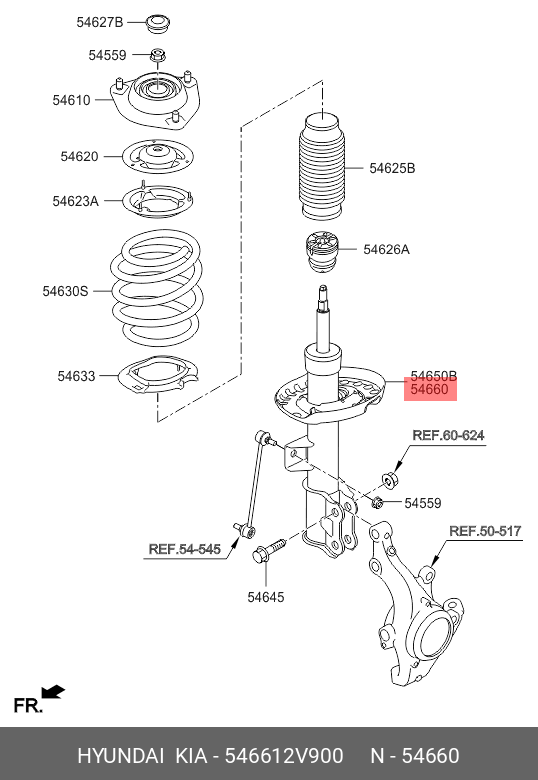 54627B
54559
54610
54620
54623A
54630S
54633
54625B
54626A
54650B
54660
REF.60-624
54559
REF.50-517
REF.54-545
54645
FR.

HYUNDAI KIA - 546612V900 N - 54660