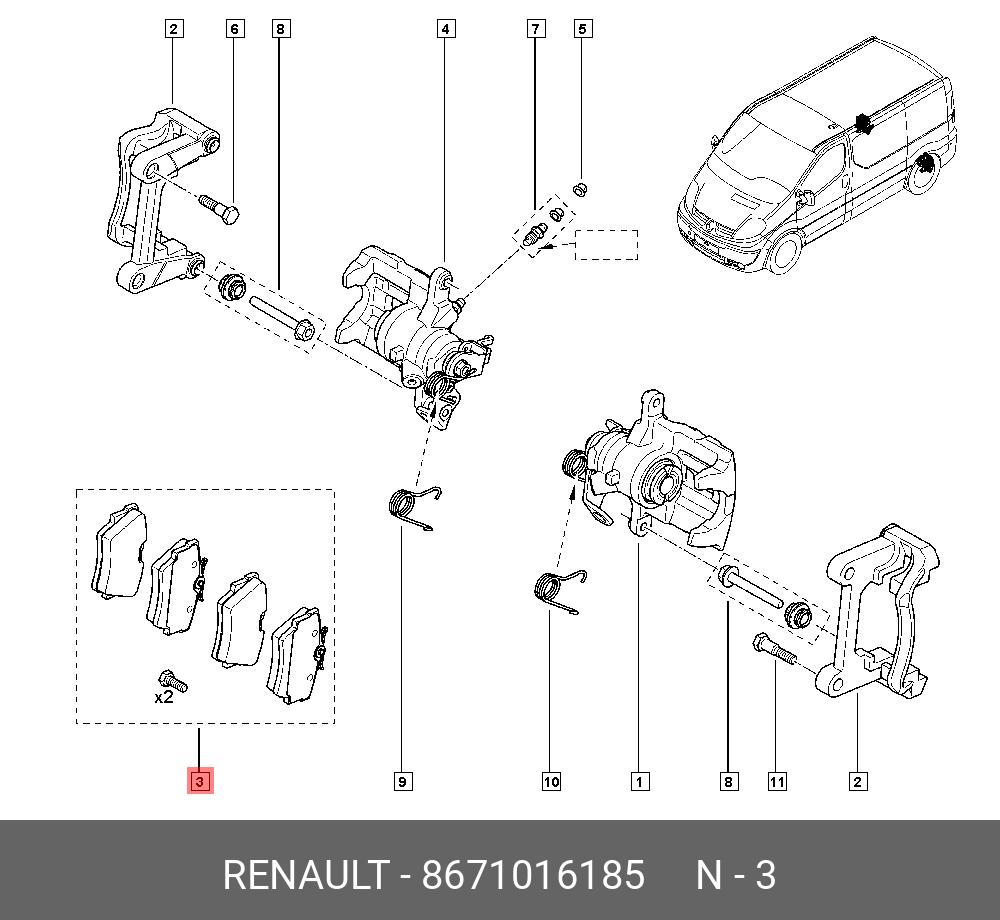 2
6
8
4
7
5
x2
3
9
10
1
8
11
2
RENAULT - 8671016185 N - 3