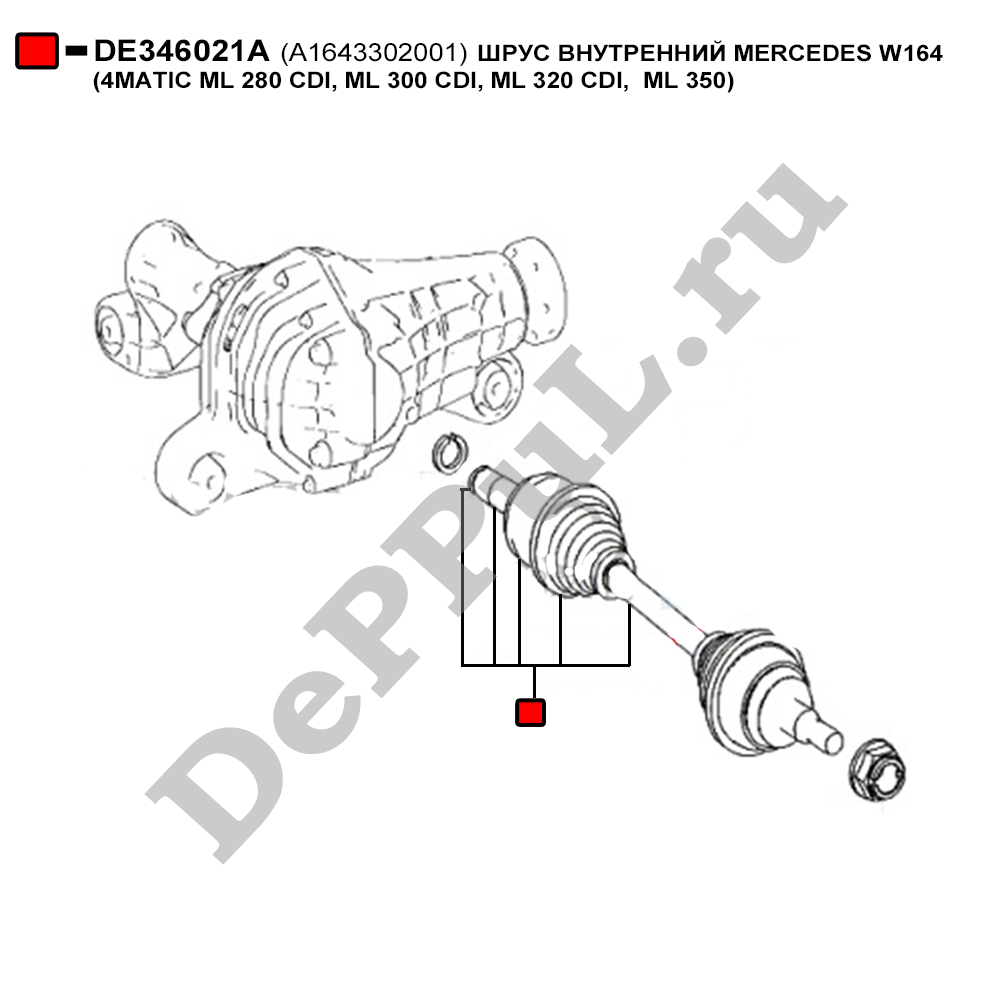 DE346021A (A1643302001) ШРУС ВНУТРЕННИЙ MERCEDES W164 (4MATIC ML 280 CDI, ML 300 CDI, ML 320 CDI, ML 350)

DePPuL.ru