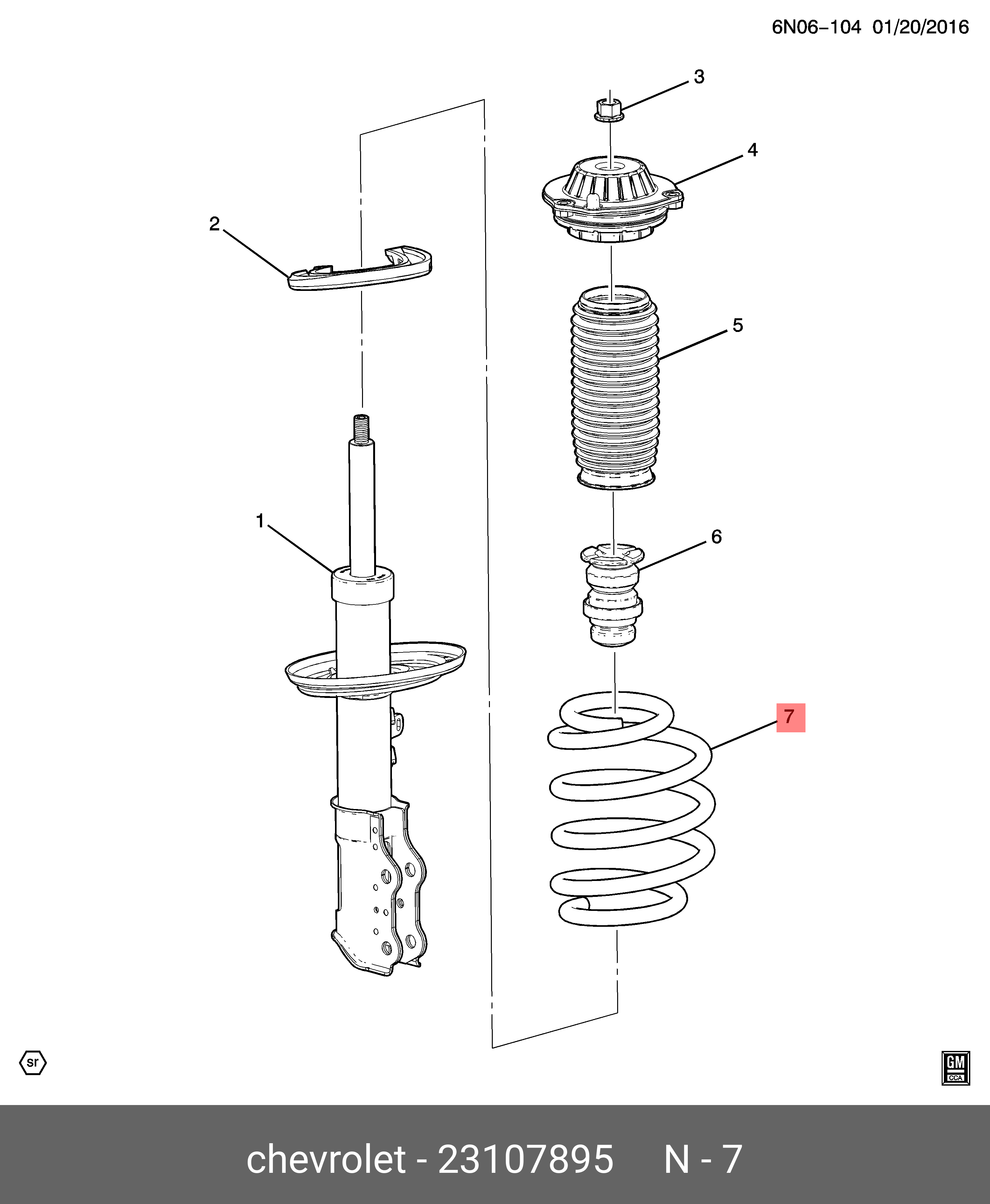 6N06–104 01/20/2016

3

4

2

5

1

6

7

sr

GM CCA

chevrolet - 23107895 N - 7