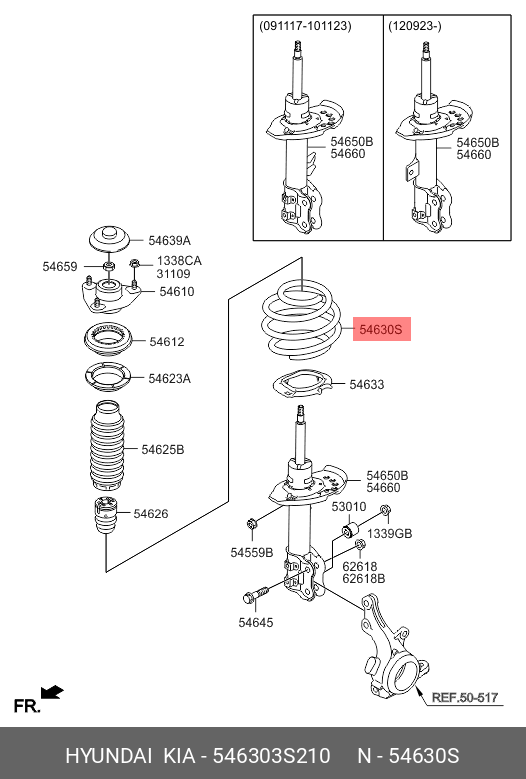 (091117-101123)
54650B
54660

(120923-)
54650B
54660

54639A
54659
1338CA
31109
54610
54612
54623A
54625B
54626

54630S
54633
54650B
54660
53010
1339GB
54559B
62618
62618B
54645

FR.
REF.50-517

HYUNDAI KIA - 546303S210 N - 54630S