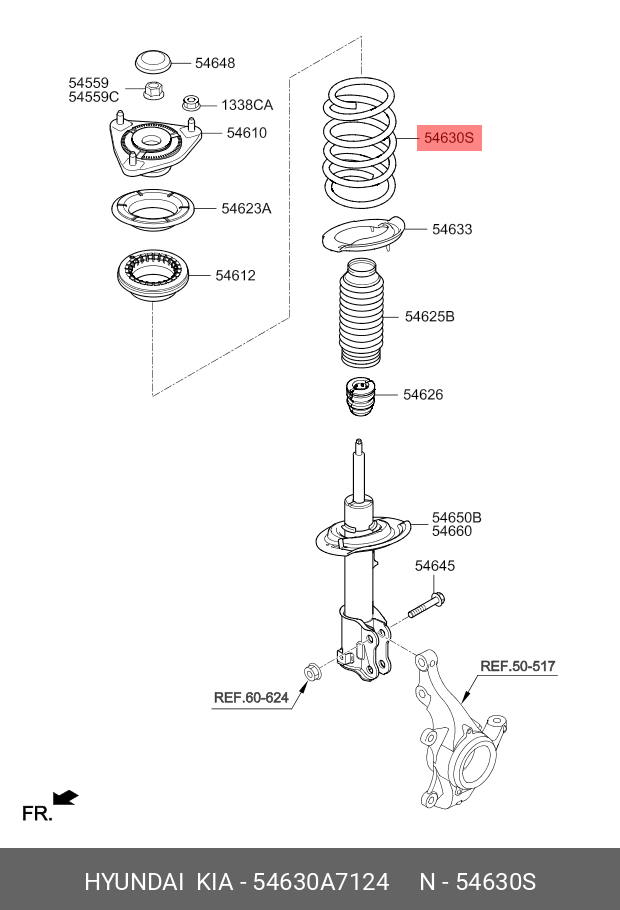 54648
54559
54559C
1338CA
54610
54623A
54612
54630S
54633
54625B
54626
54650B
54660
54645
REF.50-517
REF.60-624
FR.

HYUNDAI KIA - 54630A7124 N - 54630S