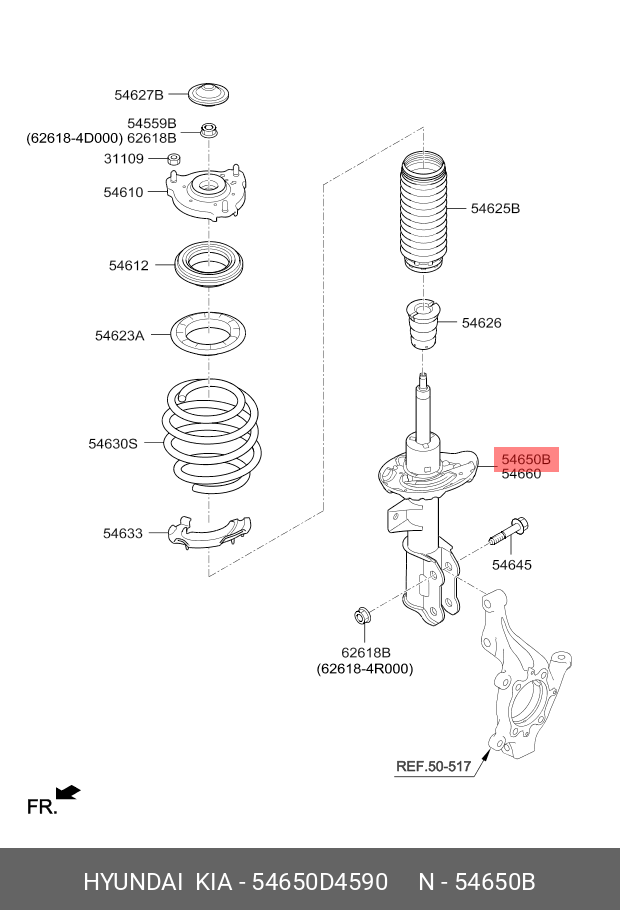 54627B
54559B
(62618-4D000) 62618B
31109
54610
54612
54623A
54630S
54633
54625B
54626
54650B
54660
54645
62618B
(62618-4R000)
REF.50-517
FR.
HYUNDAI KIA - 54650D4590 N - 54650B