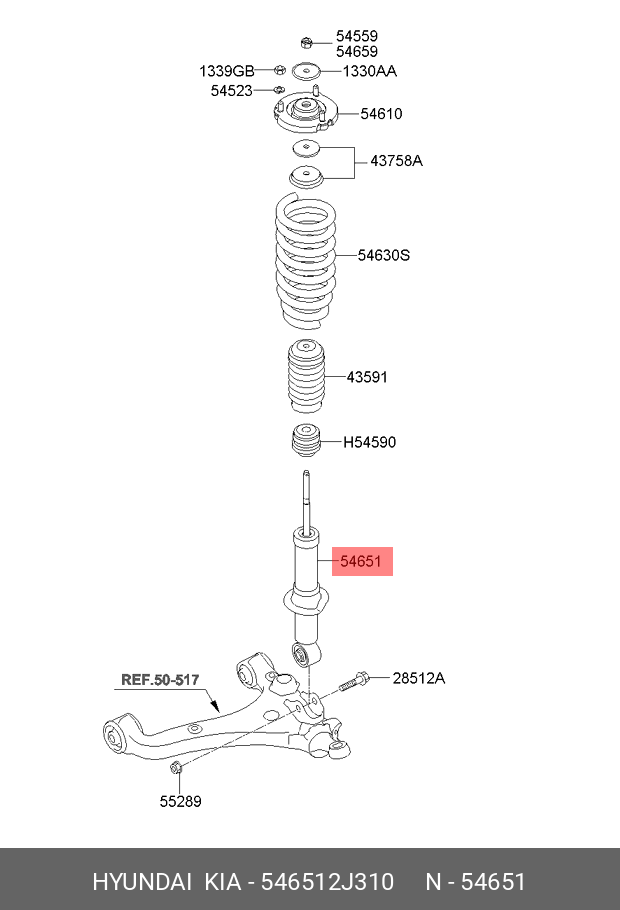 54559
54659
1339GB
1330AA
54523
54610
43758A
54630S
43591
H54590
54651
REF.50-517
28512A
55289

HYUNDAI KIA - 546512J310 N - 54651