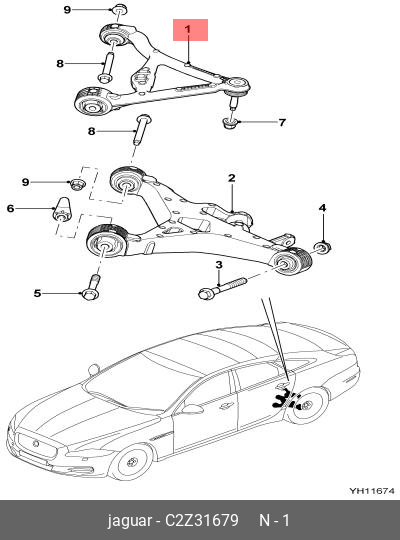 9
1
8
7
8
9
2
6
4
3
5
YH11674
jaguar - C2Z31679 N - 1