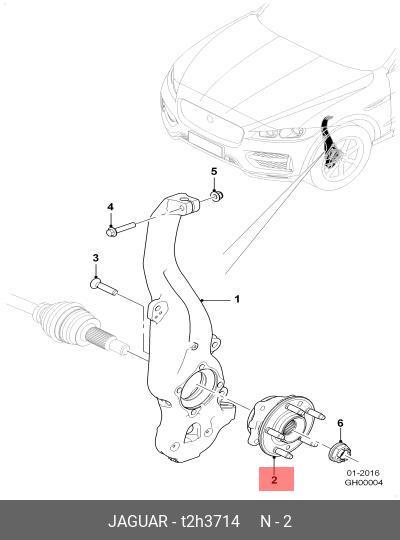 5
4
3
1
6
2
01-2016
GH00004
JAGUAR - t2h3714 N - 2