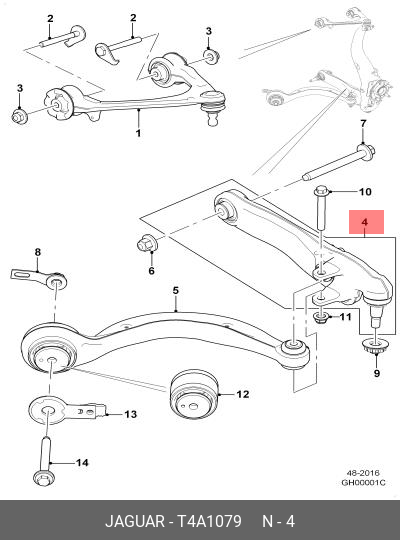 2
2
3
3
1
7
10
4
6
8
5
11
9
12
13
14
48-2016
GH00001C

JAGUAR - T4A1079 N - 4