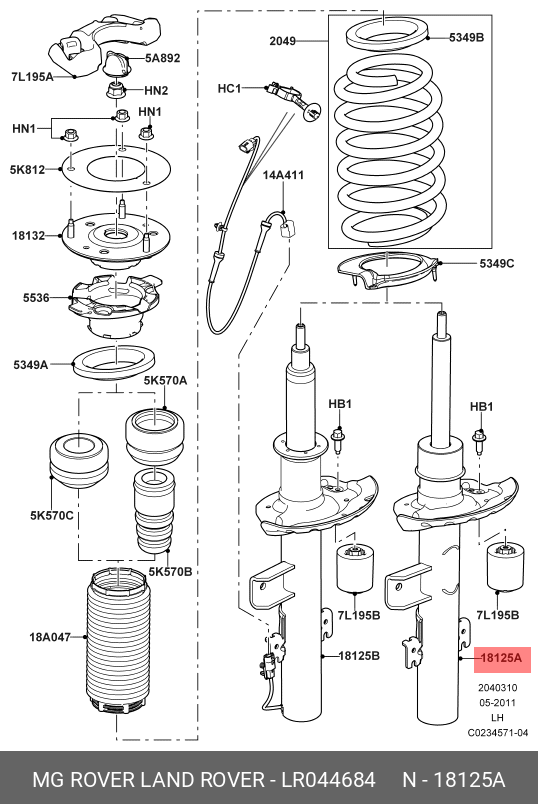 7L195A
5A892
HN2
HN1
HN1
5K812
18132
5536
5349A
5K570A
5K570C
5K570B
18A047
HC1
14A411
2049
5349B
5349C
HB1
HB1
7L195B
7L195B
18125B
18125A
2040310
05-2011
LH
C0234571-04

MG ROVER LAND ROVER - LR044684 N - 18125A