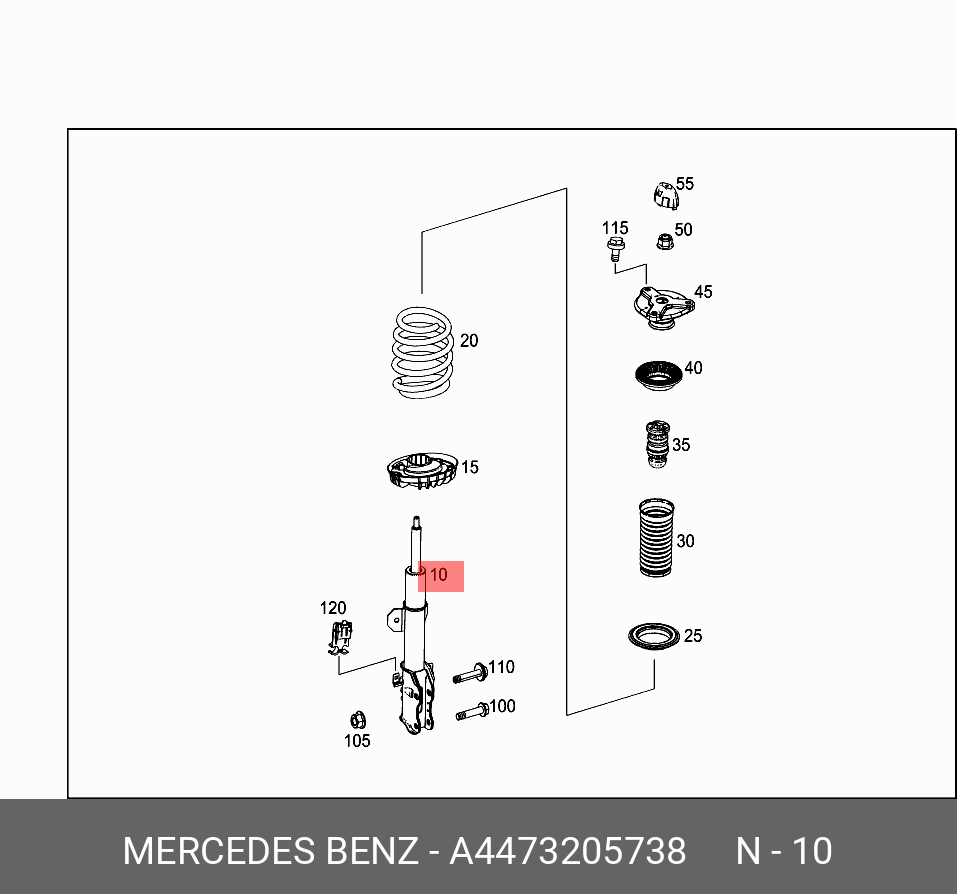 55
115
50
45
20
40
35
15
30
10
120
25
110
100
105

MERCEDES BENZ - A4473205738 N - 10