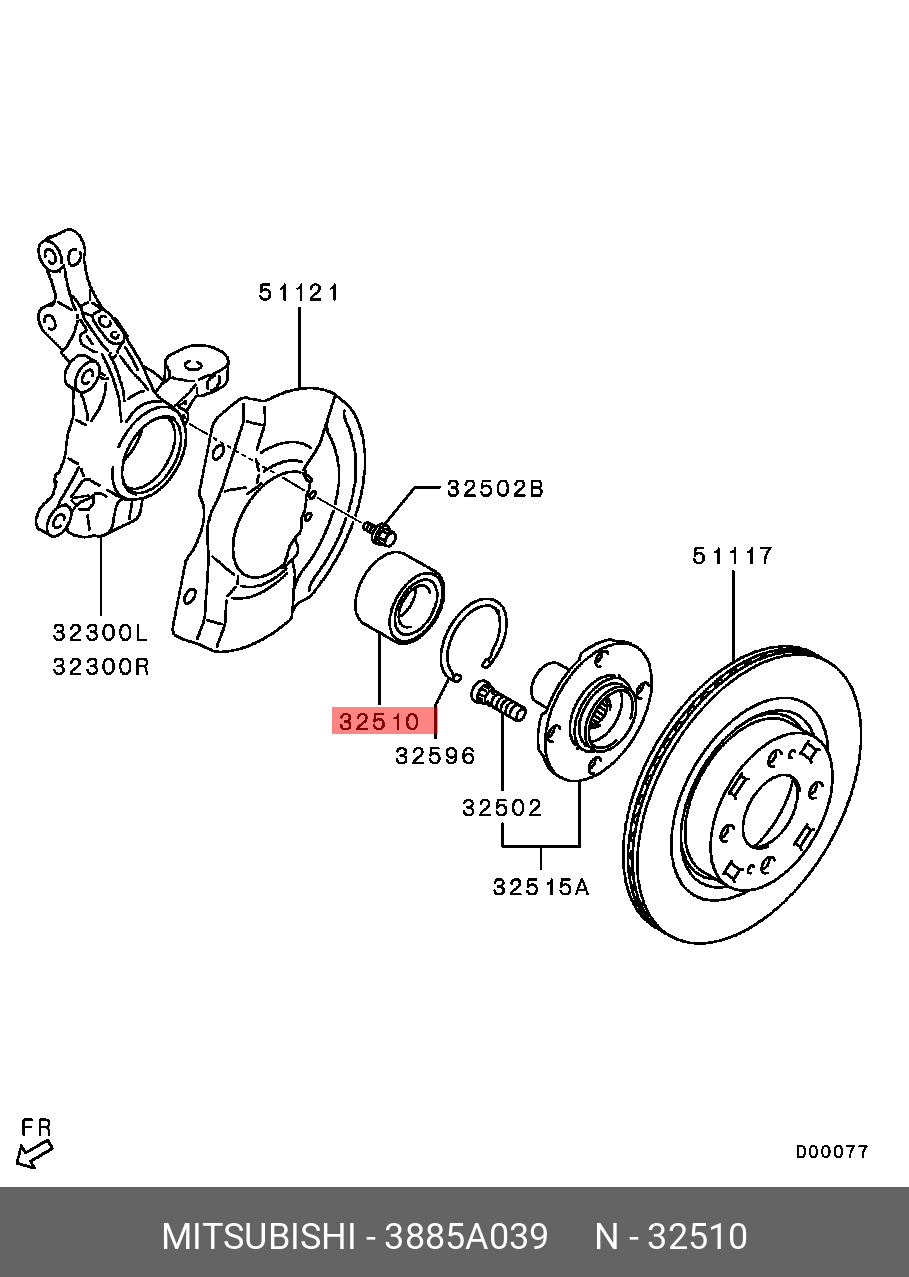 51121

32502B

51117

32300L
32300R

32510

32596

32502

32515A

FR

D00077

MITSUBISHI - 3885A039 N - 32510