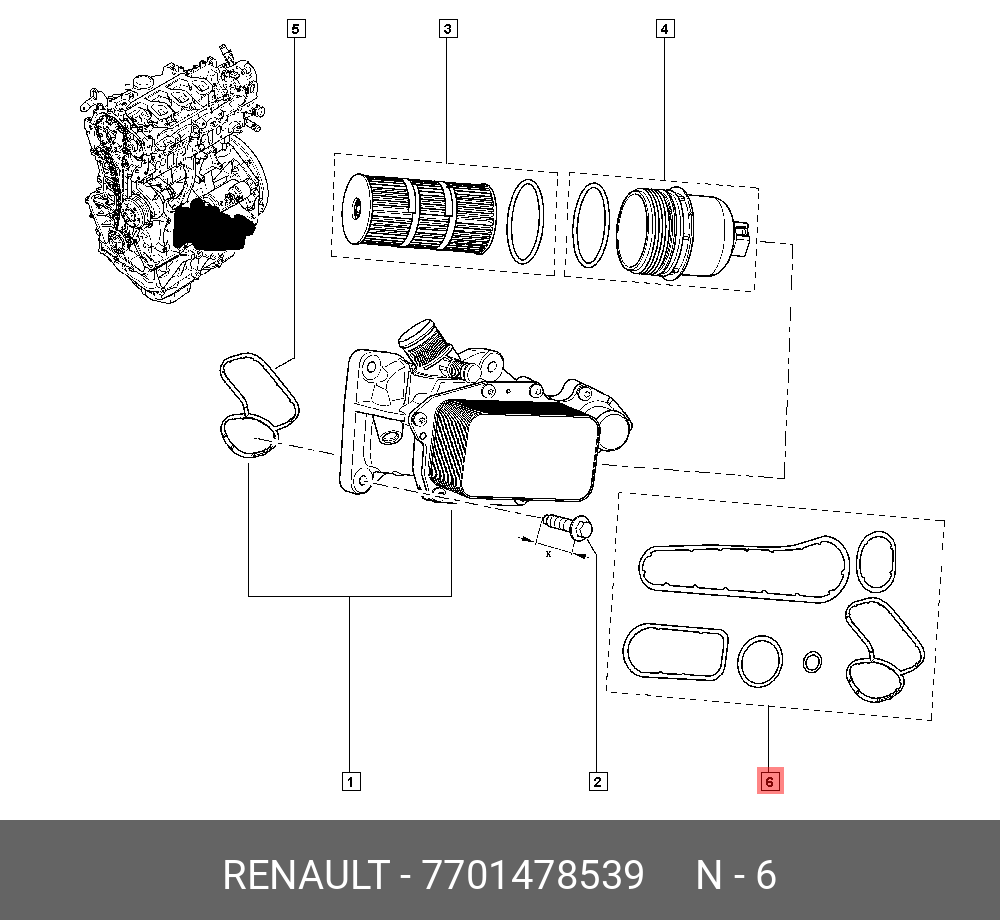 5
3
4
x
1
2
6

RENAULT - 7701478539 N - 6