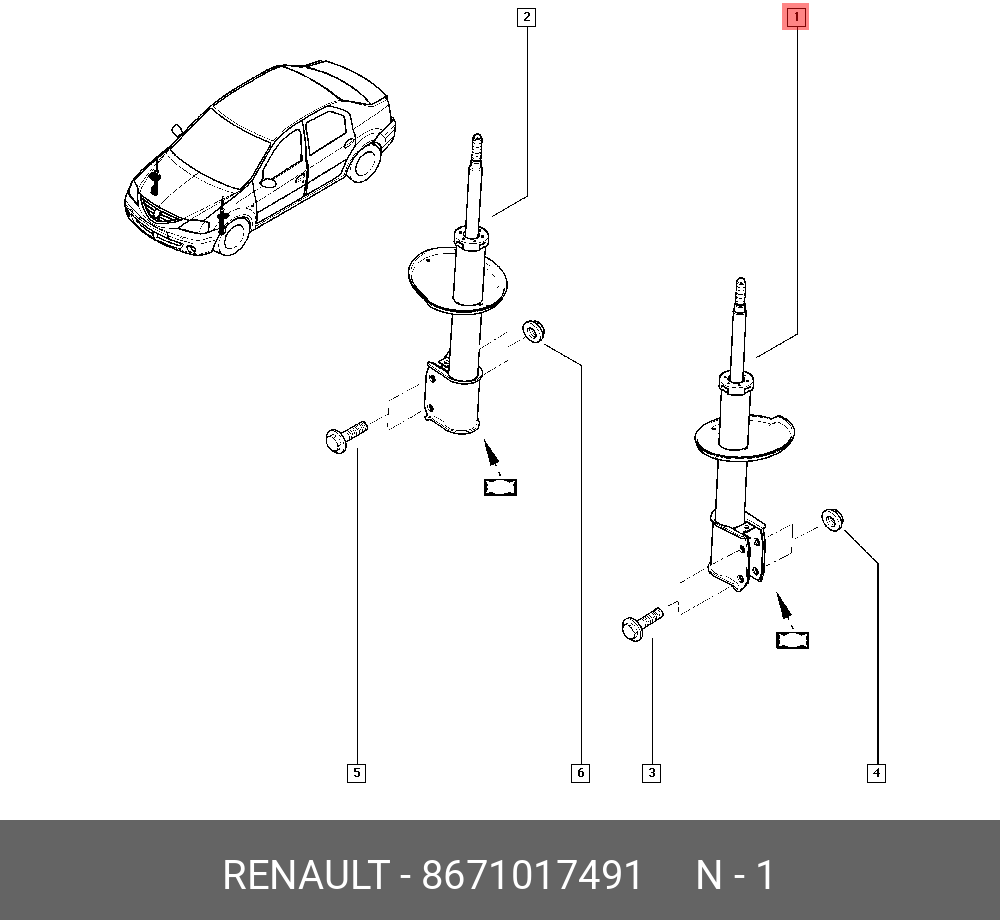 2
1
5
6
3
4
RENAULT - 8671017491 N - 1