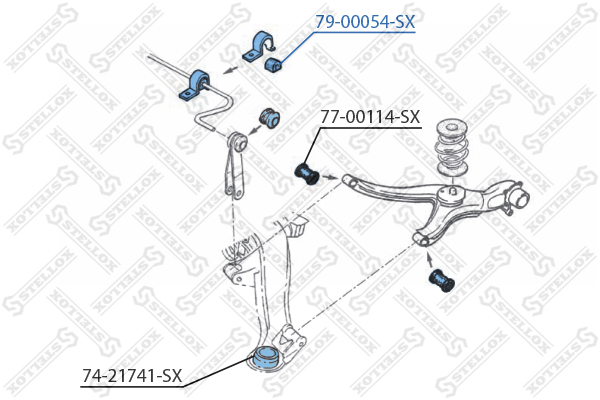 79-00054-SX

77-00114-SX

74-21741-SX

STELLOX