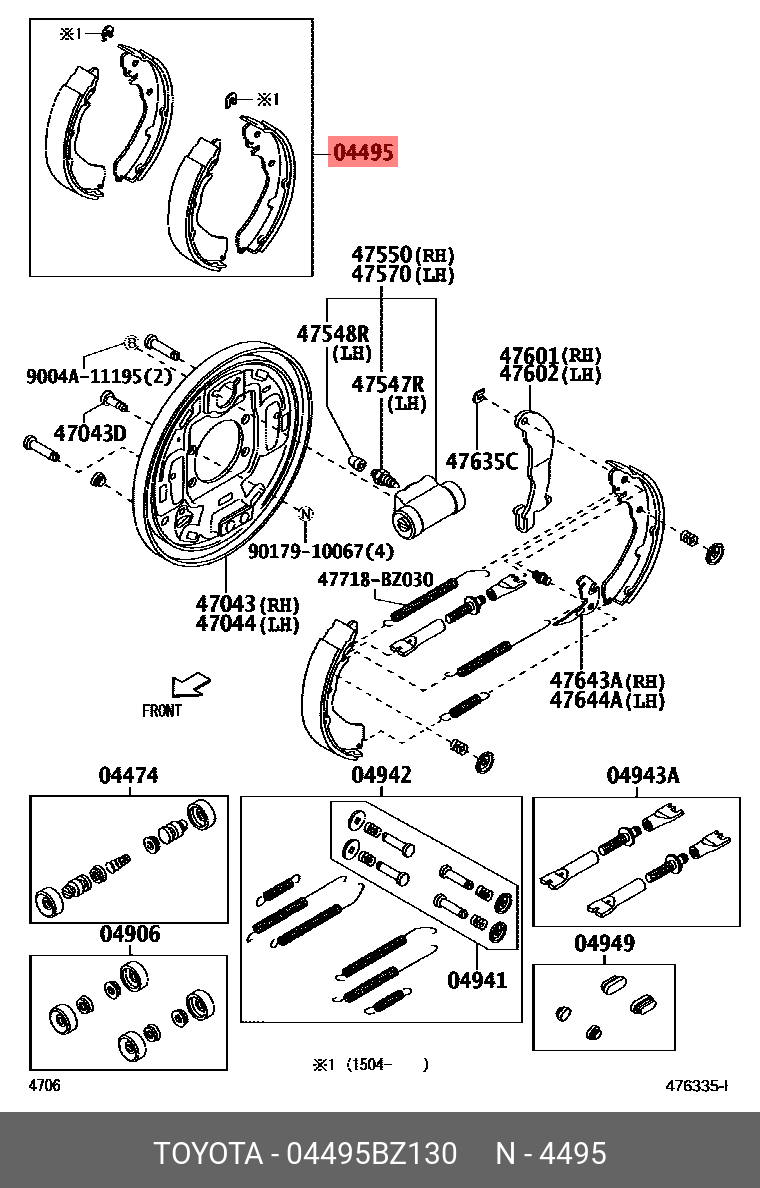 ※1
※1
04495
47550(RH)
47570(LH)
47548R
(LH)
47547R
(LH)
47601(RH)
47602(LH)
9004A-11195(2)
47043D
47635C
90179-10067(4)
47718-BZ030
47043(RH)
47044(LH)
47643A(RH)
47644A(LH)
FRONT
04474
04942
04943A
04906
04941
04949
※1 (1504- )
4706
476335-I
TOYOTA - 04495BZ130 N - 4495