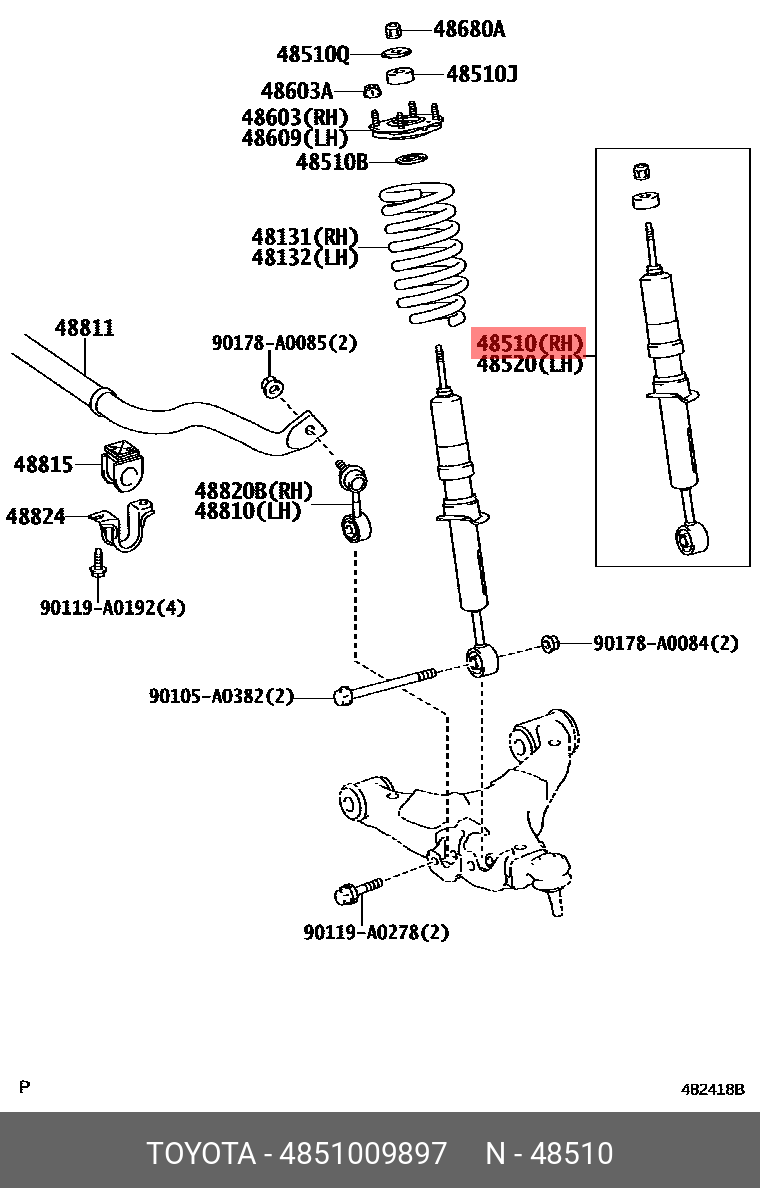 48680A
48510Q
48510J
48603A
48603(RH)
48609(LH)
48510B
48131(RH)
48132(LH)
48811
90178-A0085(2)
48510(RH)
48520(LH)
48815
48820B(RH)
48810(LH)
48824
90119-A0192(4)
90178-A0084(2)
90105-A0382(2)
90119-A0278(2)
P
482418B
TOYOTA - 4851009897 N - 48510