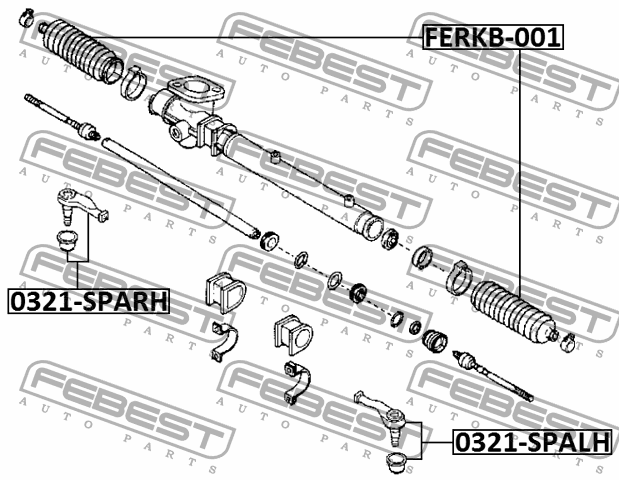 FERKB-001

0321-SPARH

0321-SPALH

FEBEST
AUTO PARTS