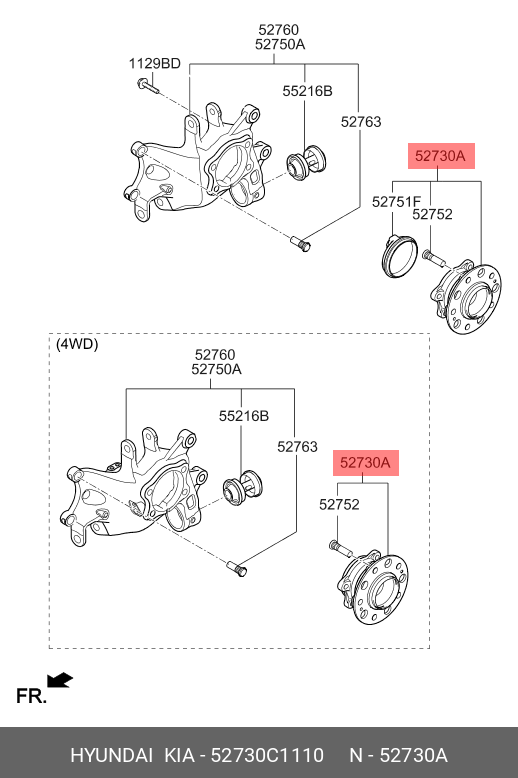 52760
52750A

1129BD

55216B

52763

52730A

52751F

52752

(4WD)

52760
52750A

55216B

52763

52730A

52752

FR.

HYUNDAI KIA - 52730C1110 N - 52730A