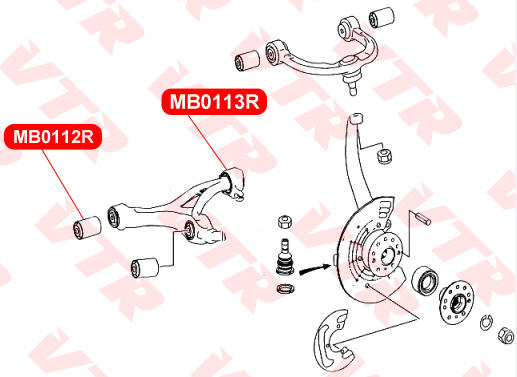 MB0113R

MB0112R

VTR