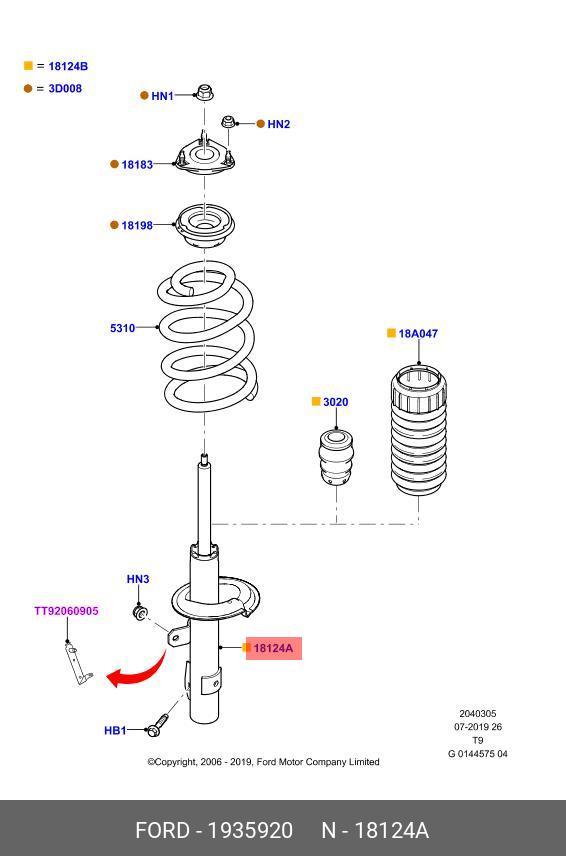 = 18124B
= 3D008

HN1
HN2
18183
18198
5310
18A047
3020
HN3
TT92060905
18124A
HB1

2040305
07-2019 26
T9
G 0144575 04

©Copyright, 2006 - 2019, Ford Motor Company Limited

FORD - 1935920 N - 18124A