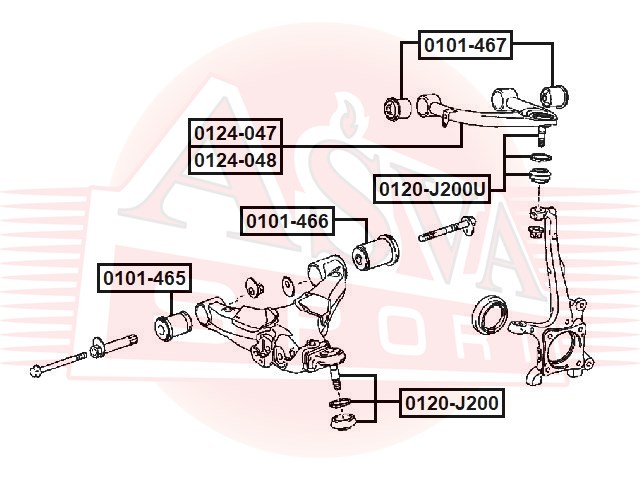 0101-467
0124-047
0124-048
0120-J200U
0101-466
0101-465
0120-J200
ASVA
SPORT