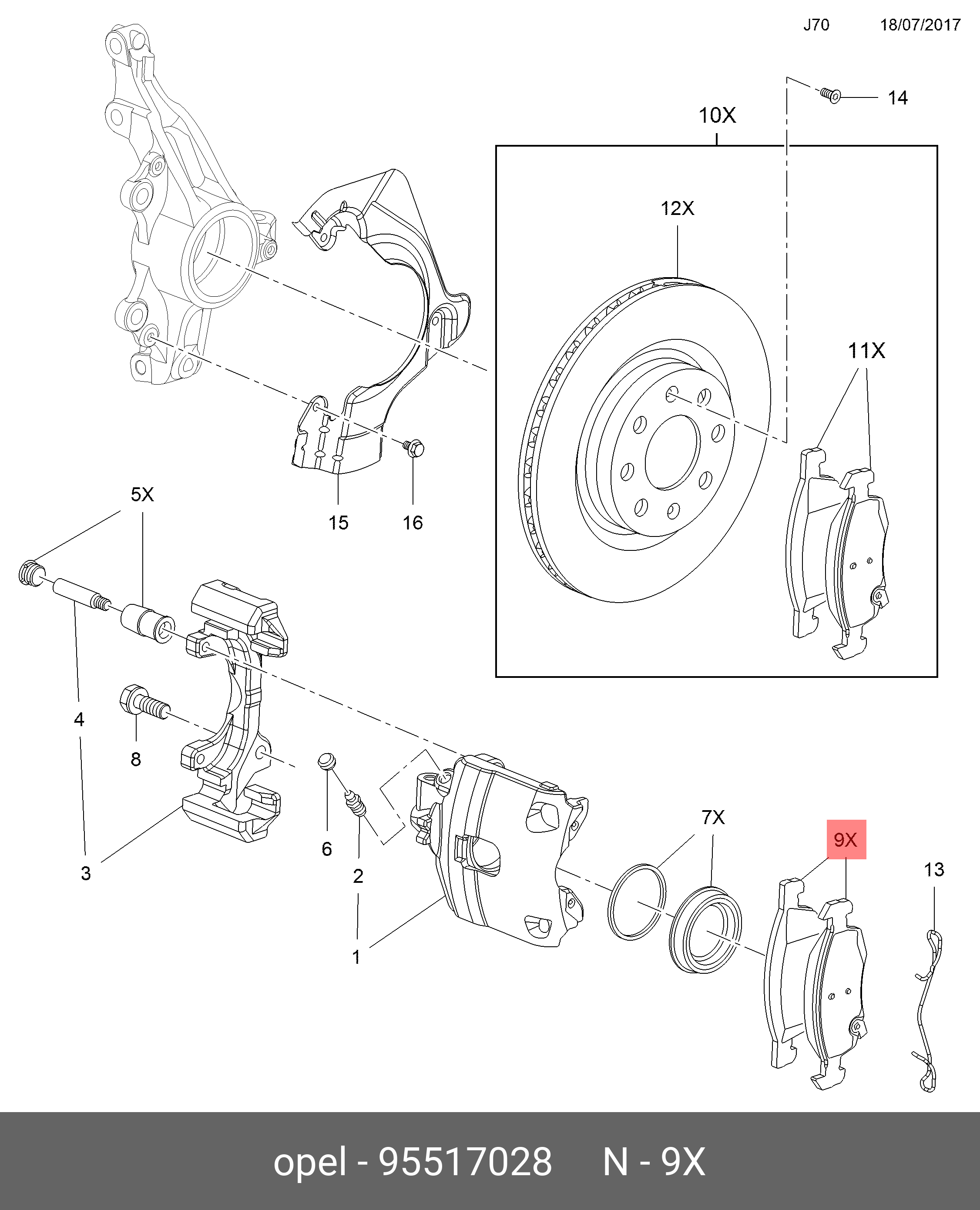 J70 18/07/2017

14

10X

12X

11X

5X

15

16

4

8

3

6

2

1

7X

9X

13

opel - 95517028 N - 9X