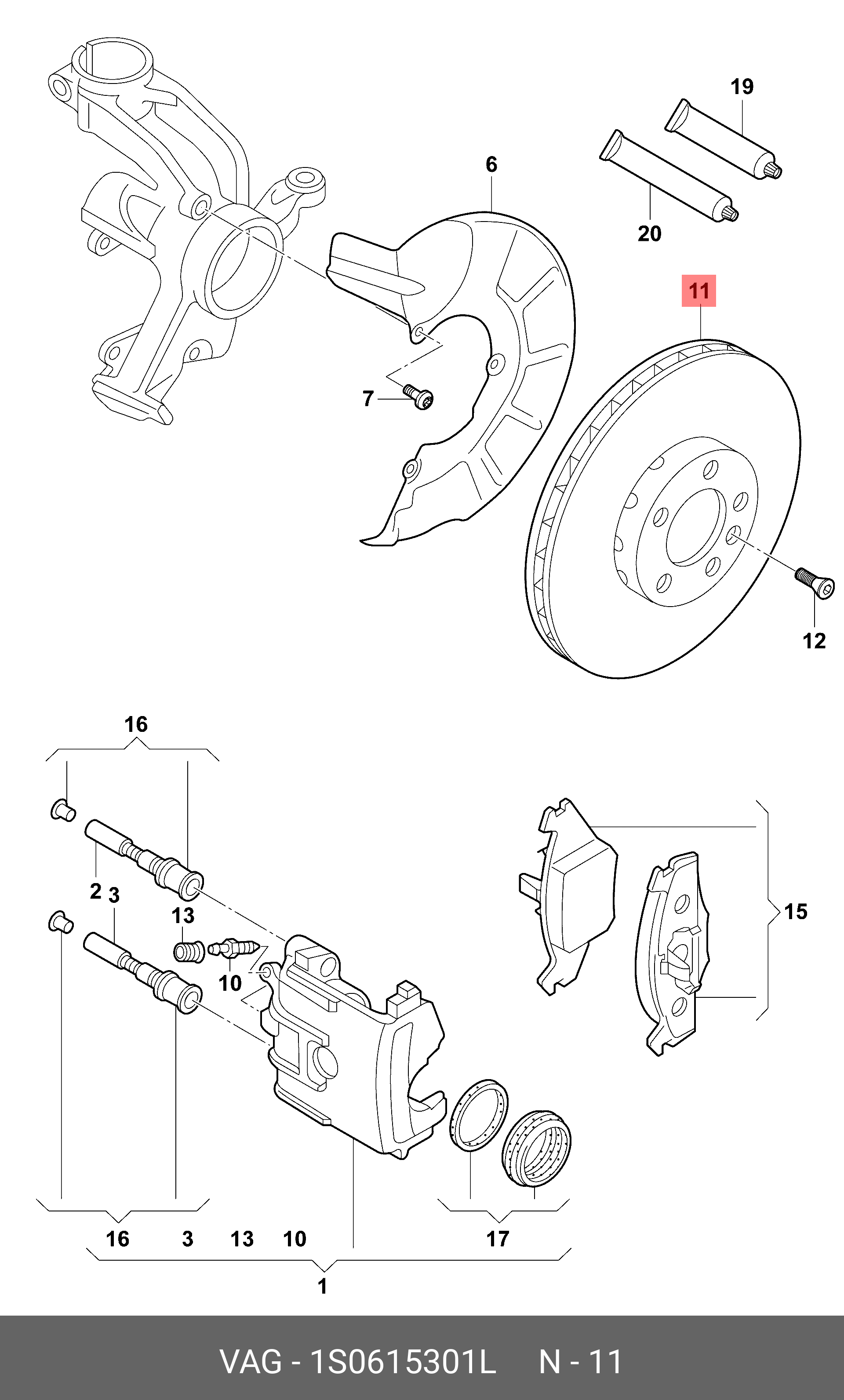 19
6
20
11
7
12
16
2
3
13
10
15
16
3
13
10
17
1
VAG - 1S0615301L N - 11