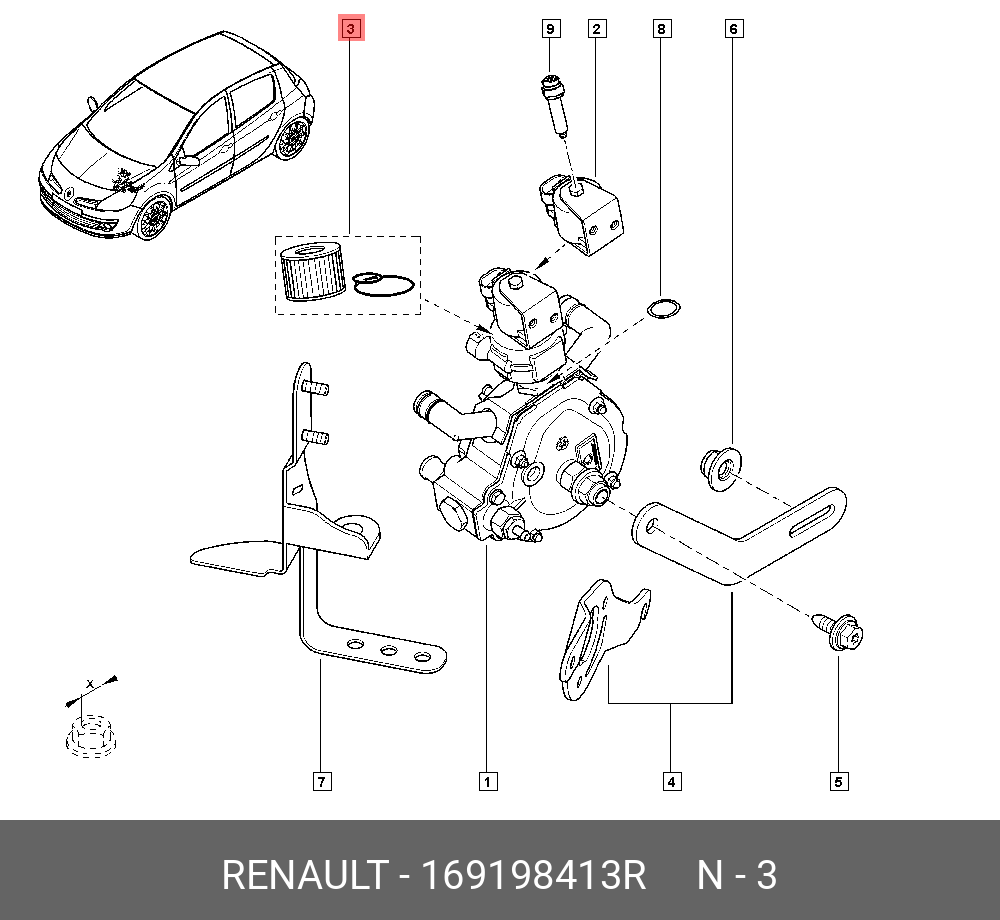 3
9
2
8
6
x
7
1
4
5
RENAULT - 169198413R N - 3