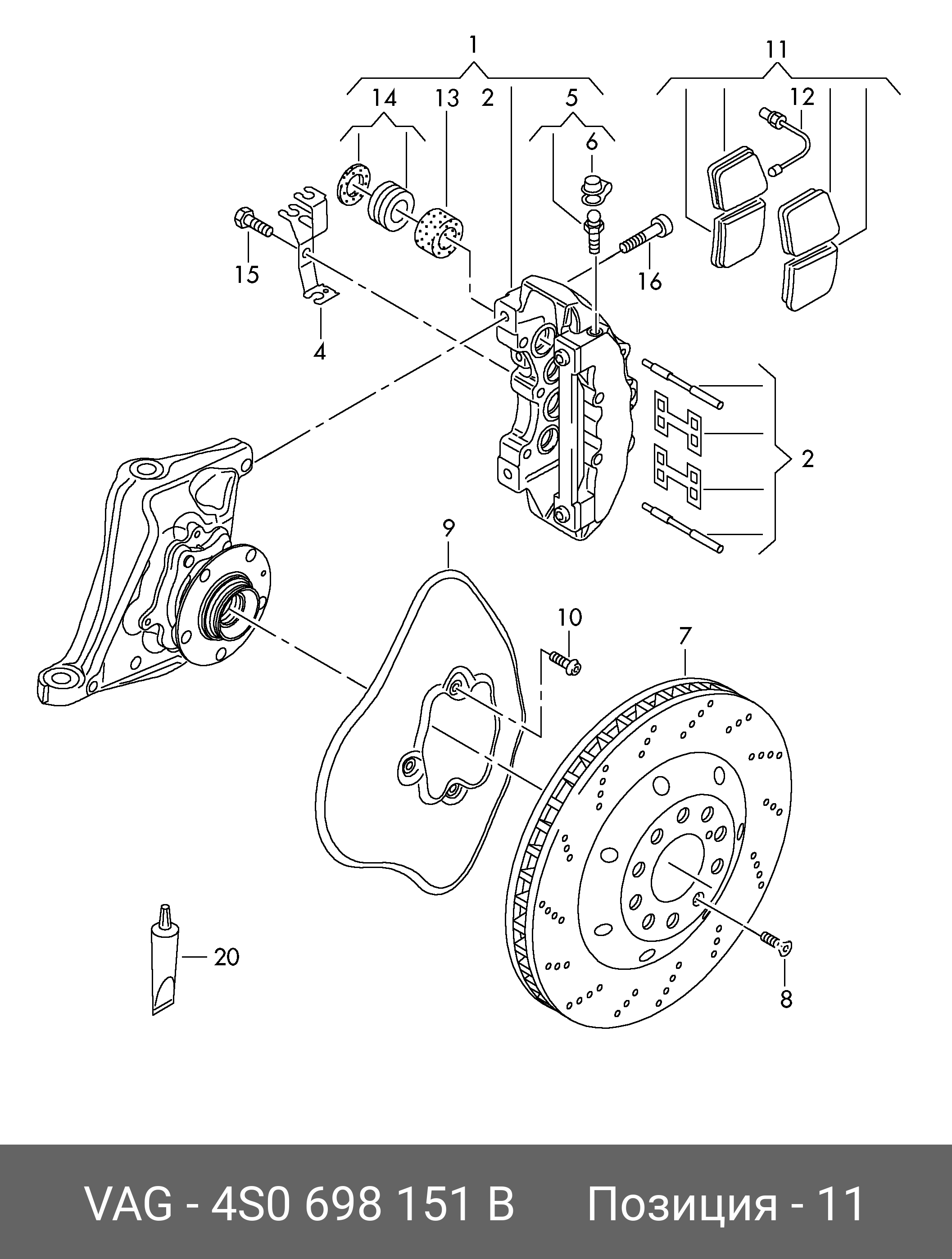 1

11

14

13

2

5

12

6

15

16

4

2

9

10

7

20

8

VAG - 4S0 698 151 B Позиция - 11