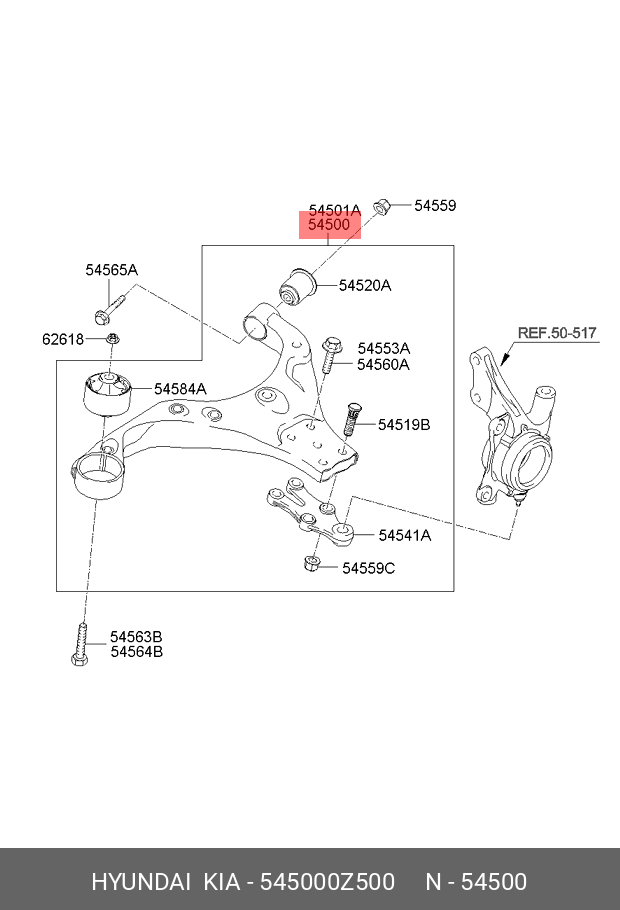 54501A
54500
54559
54565A
54520A
62618
54553A
54560A
REF.50-517
54584A
54519B
54541A
54559C
54563B
54564B

HYUNDAI KIA - 545000Z500 N - 54500