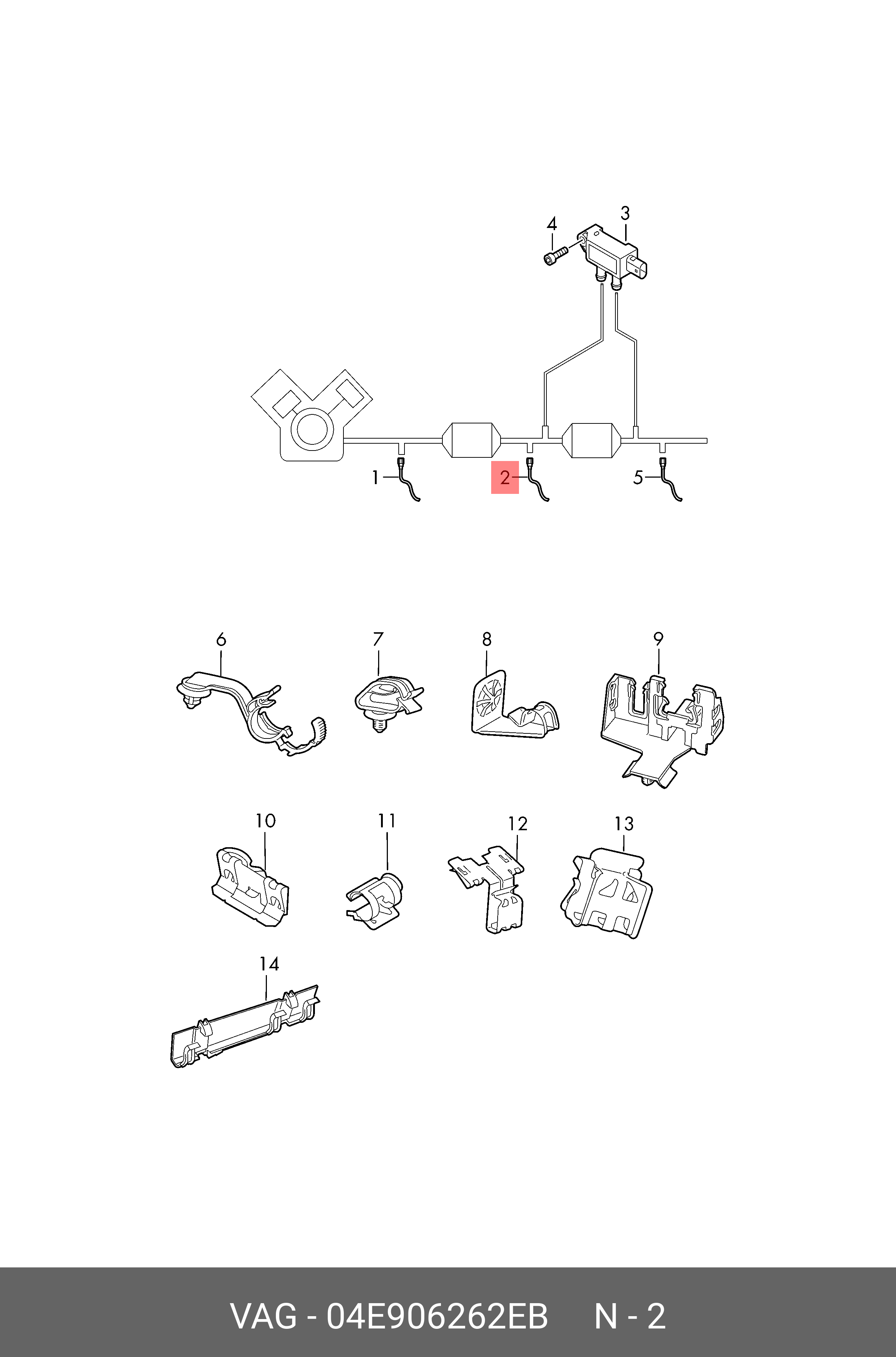 4
3
1
2
5
6
7
8
9
10
11
12
13
14
VAG - 04E906262EB N - 2