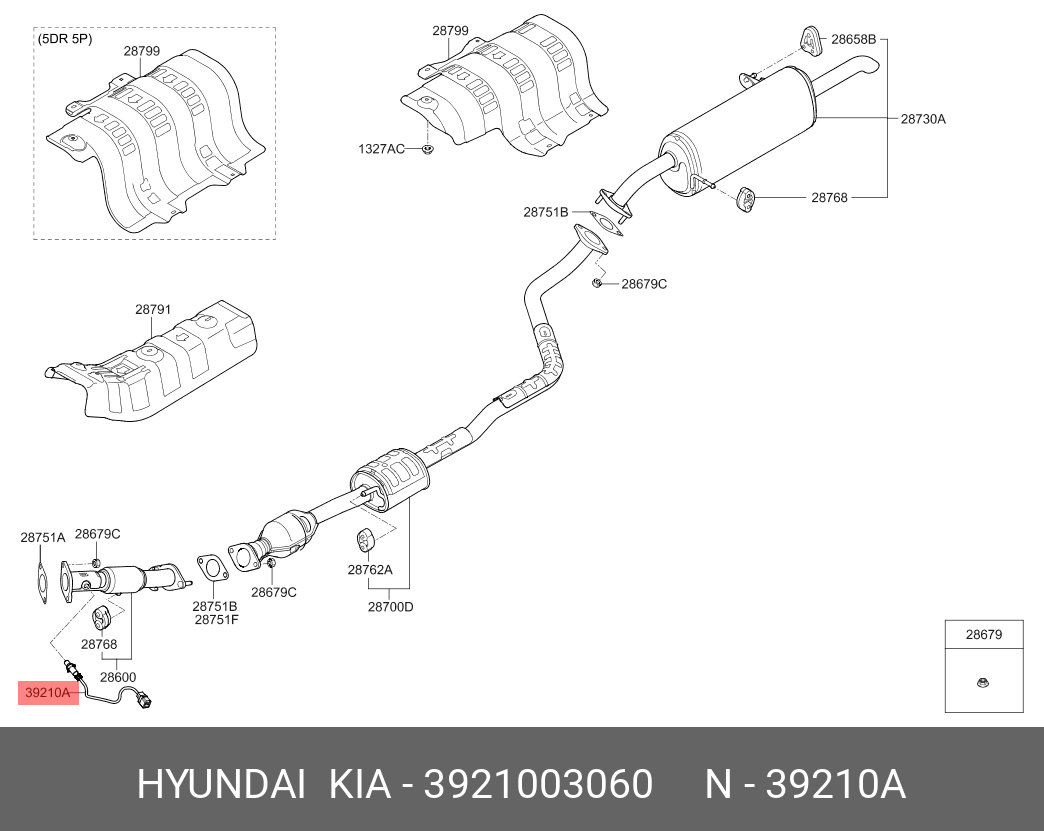 (5DR 5P)
28799

28799

1327AC

28658B

28730A

28768

28751B

28679C

28791

28751A

28679C

28768

28600

39210A

28751B
28751F

28679C

28762A

28700D

28679

HYUNDAI KIA - 3921003060 N - 39210A