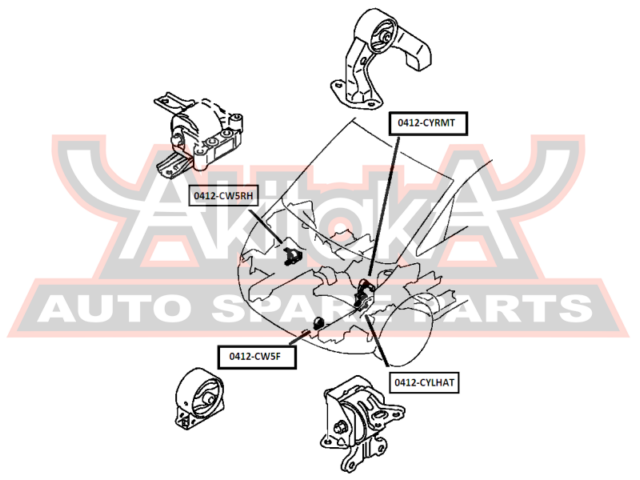 0412-CYRMT

0412-CW5RH

Akitaka
AUTO SPARE PARTS

0412-CW5F

0412-CYLHAT