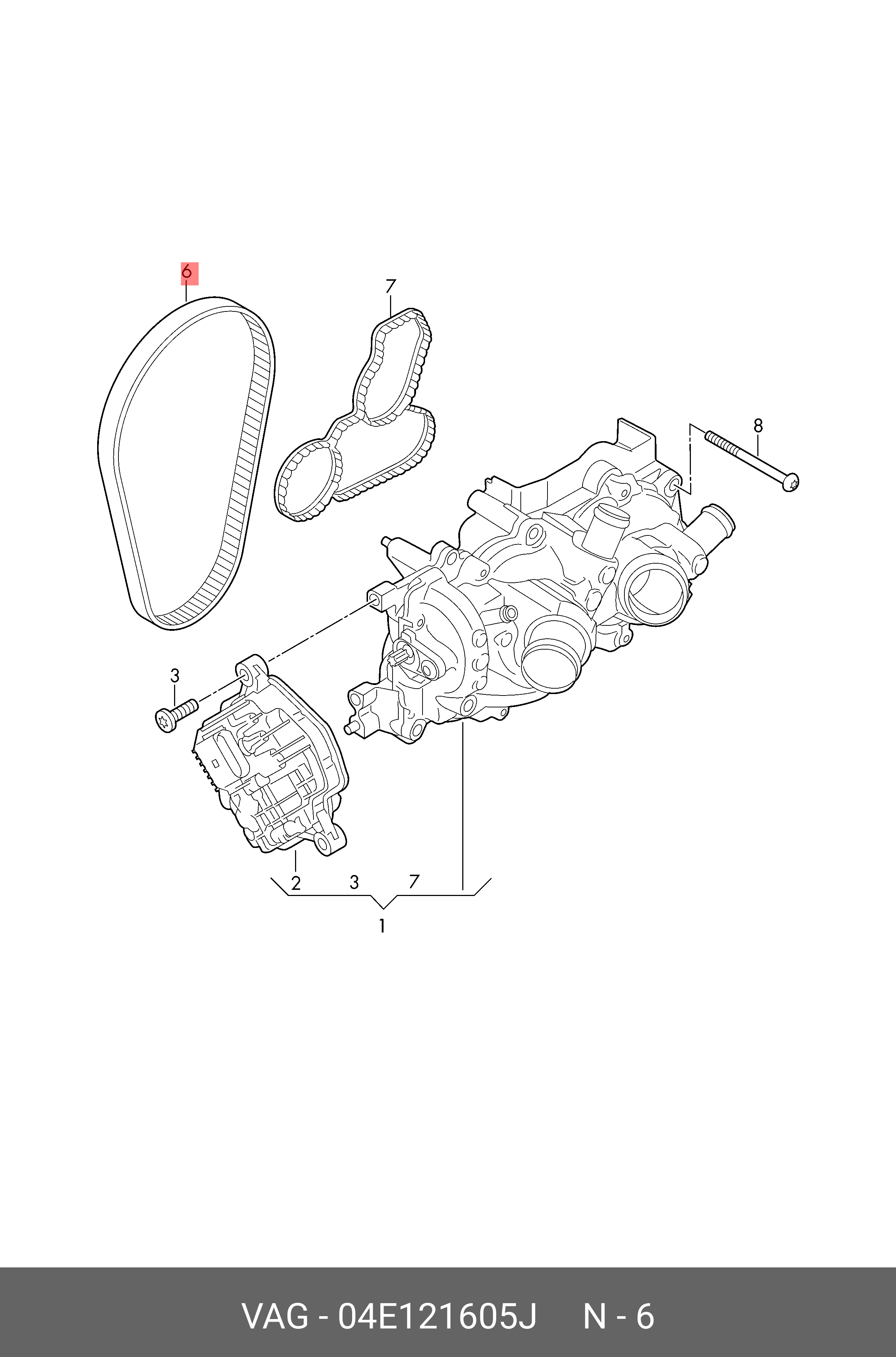 6

7

8

3

2 3 7

1

VAG - 04E121605J N - 6